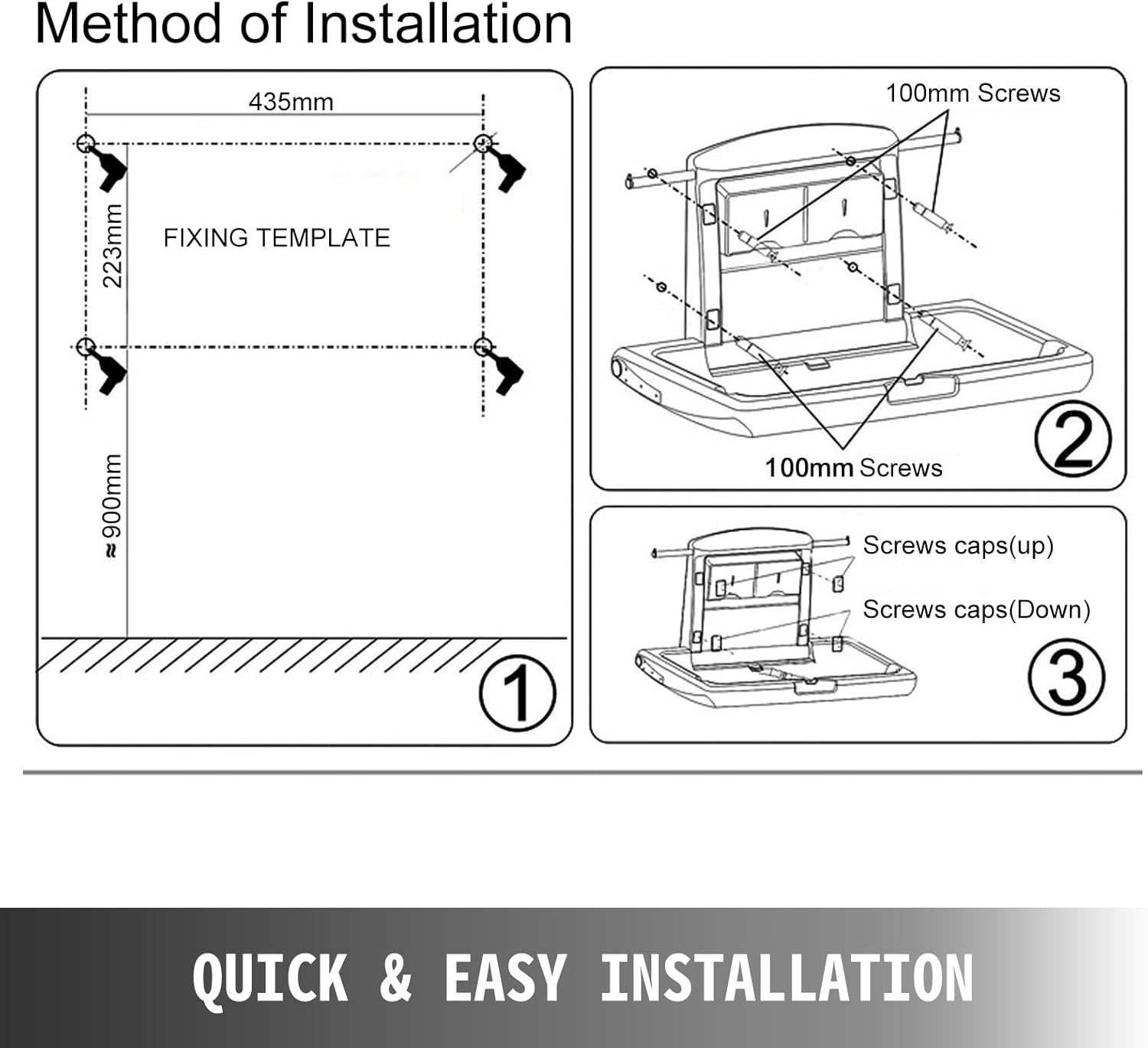 Method of Installation

435mm

223mm

FIXING TEMPLATE

≈900mm

①

100mm Screws

100mm Screws

②

Screws caps(up)

Screws caps(Down)

③

QUICK & EASY INSTALLATION