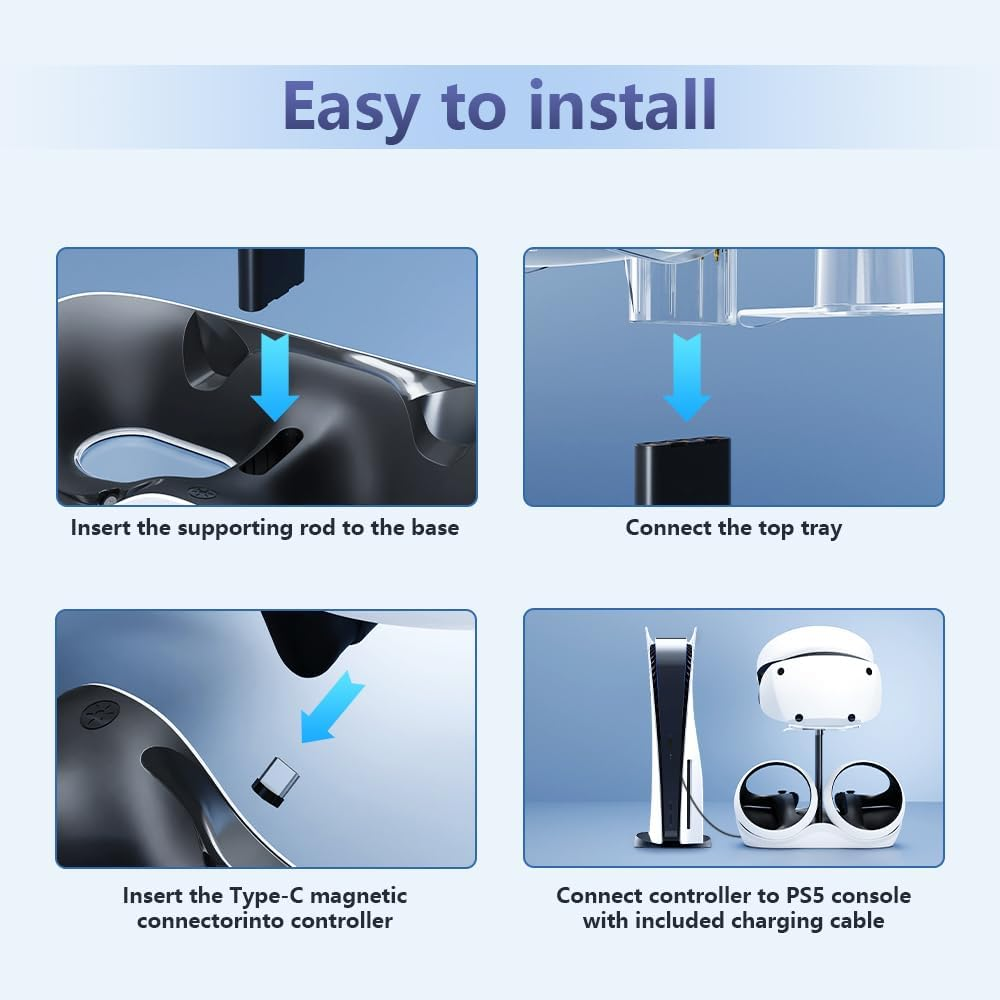 Easy to install

Insert the supporting rod to the base

Connect the top tray

Insert the Type-C magnetic connectorinto controller

Connect controller to PS5 console with included charging cable