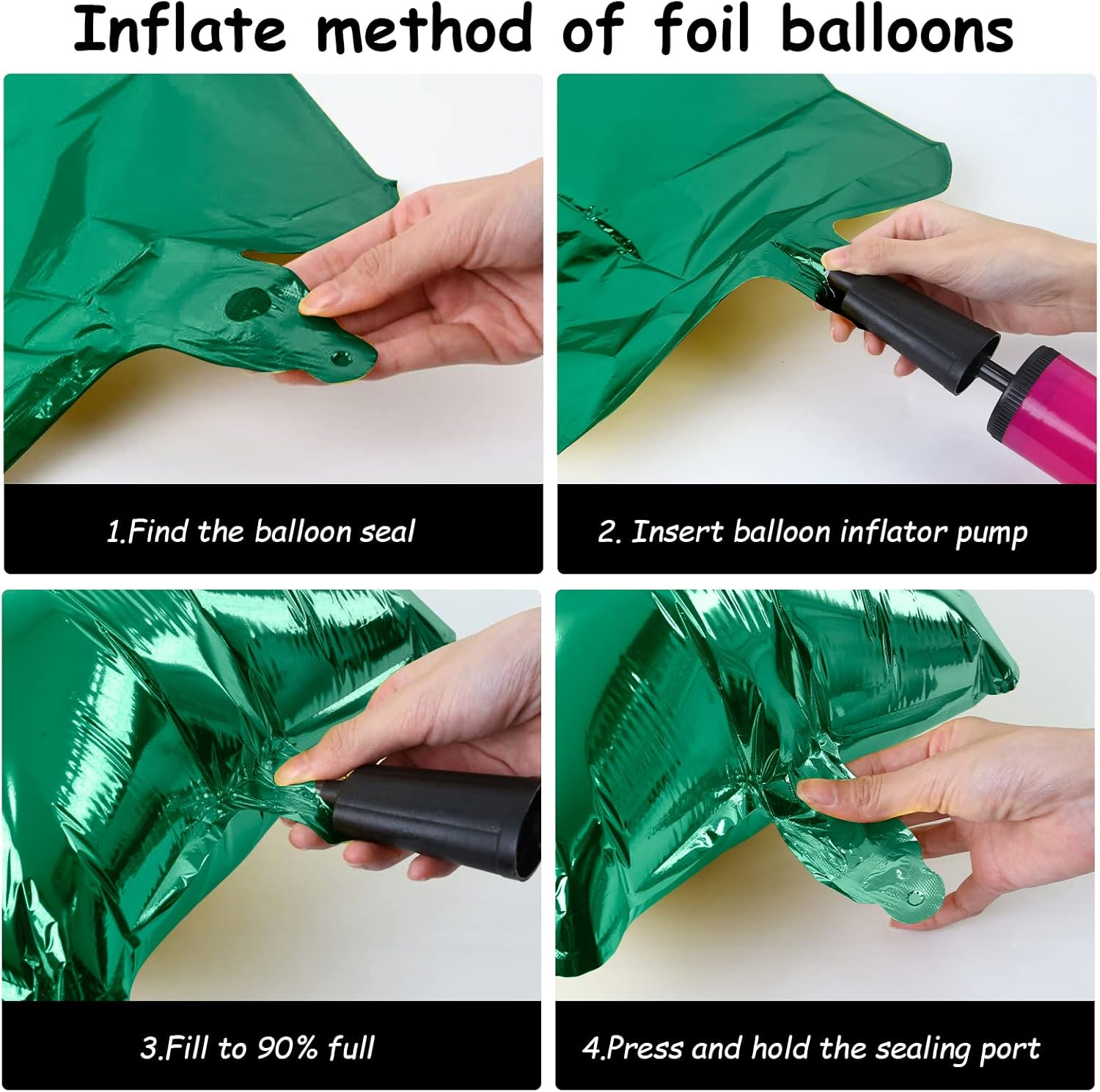 Inflate method of foil balloons

1.Find the balloon seal

2. Insert balloon inflator pump

3.Fill to 90% full

4.Press and hold the sealing port