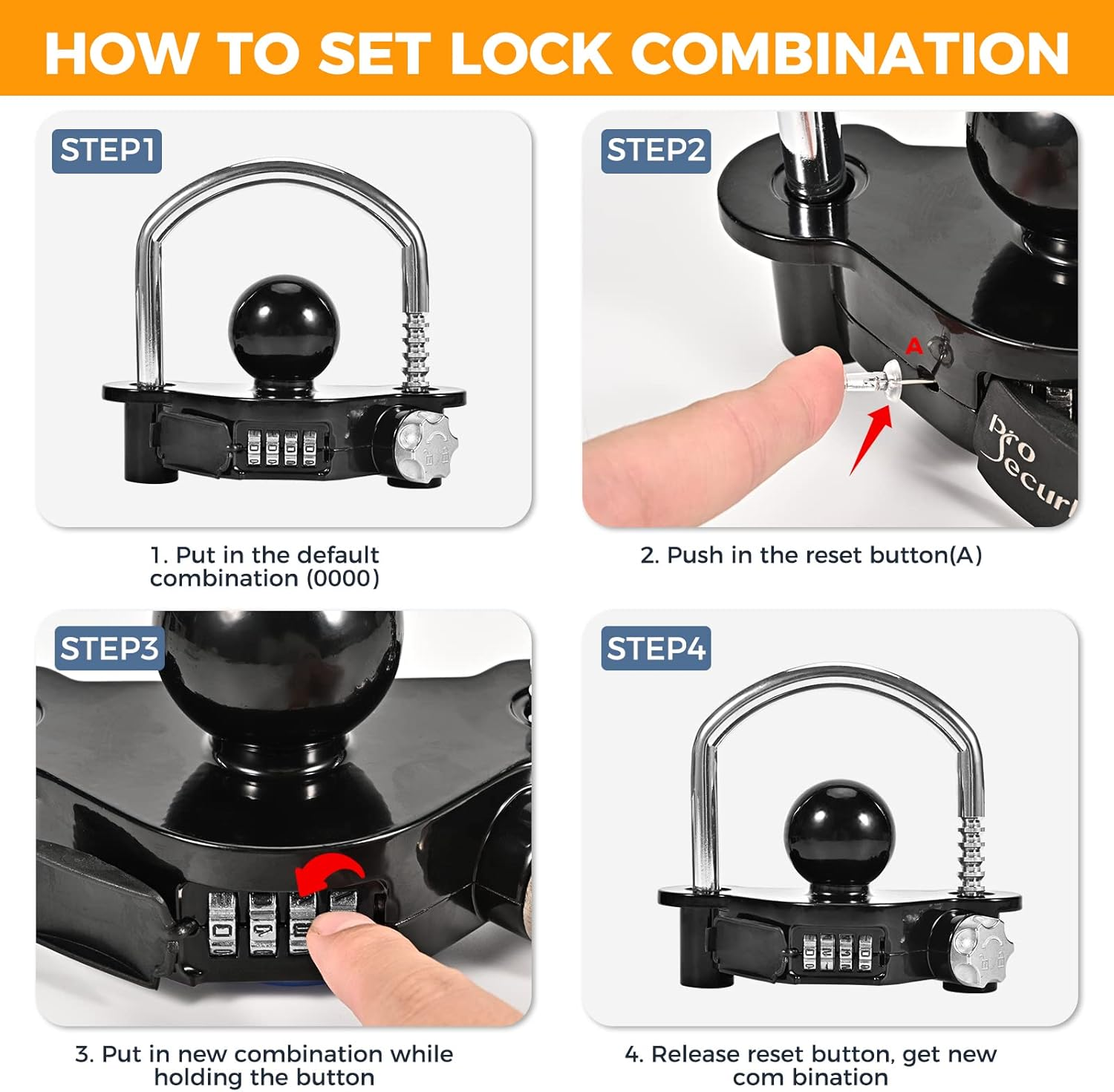 HOW TO SET LOCK COMBINATION

STEP1

1. Put in the default combination (0000)

STEP2

A

Pro Securi

2. Push in the reset button(A)

STEP3

3. Put in new combination while holding the button

STEP4

4. Release reset button, get new com bination