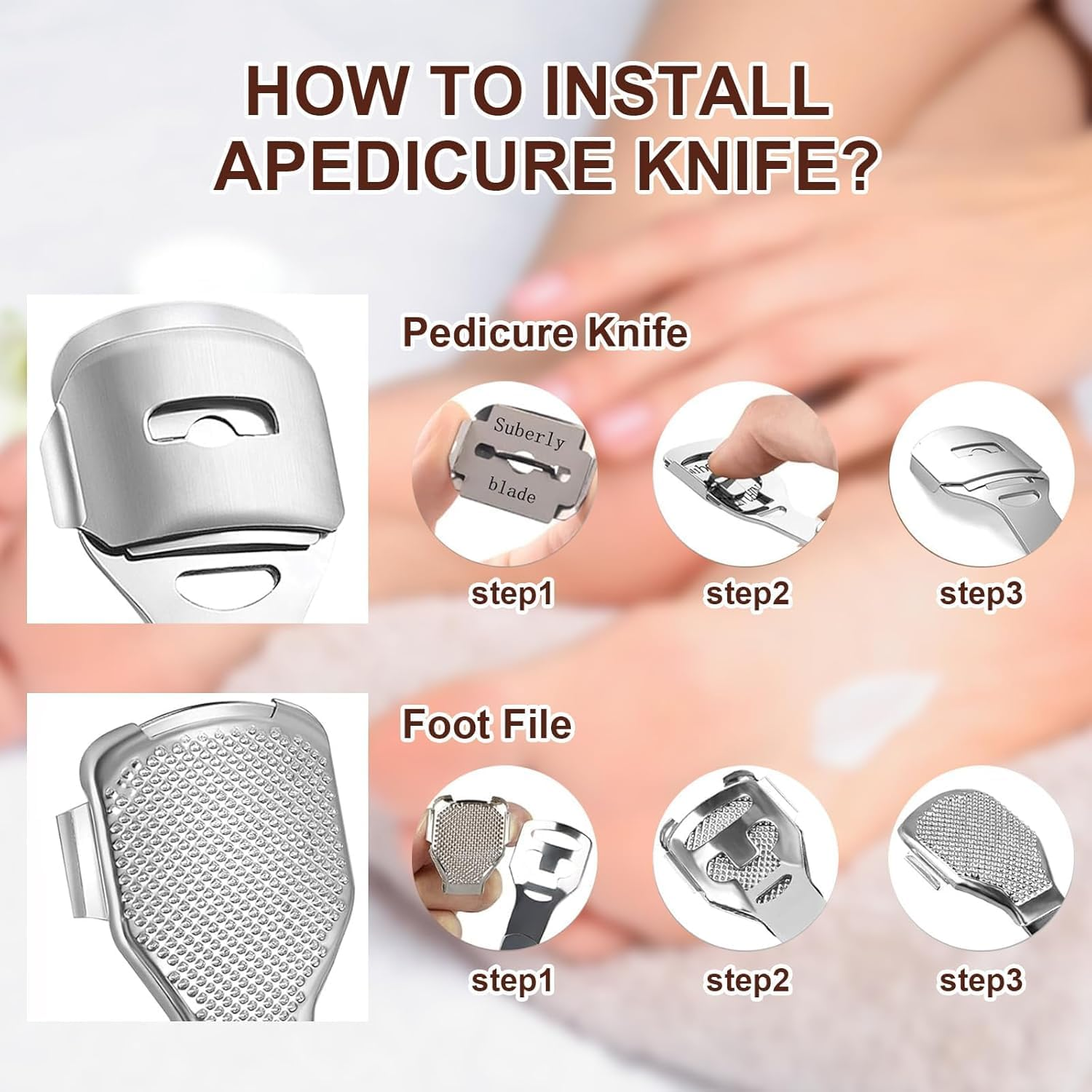 HOW TO INSTALL APEDICURE KNIFE?

Pedicure Knife

Suberly blade

step1

step2

step3

Foot File

step1

step2

step3