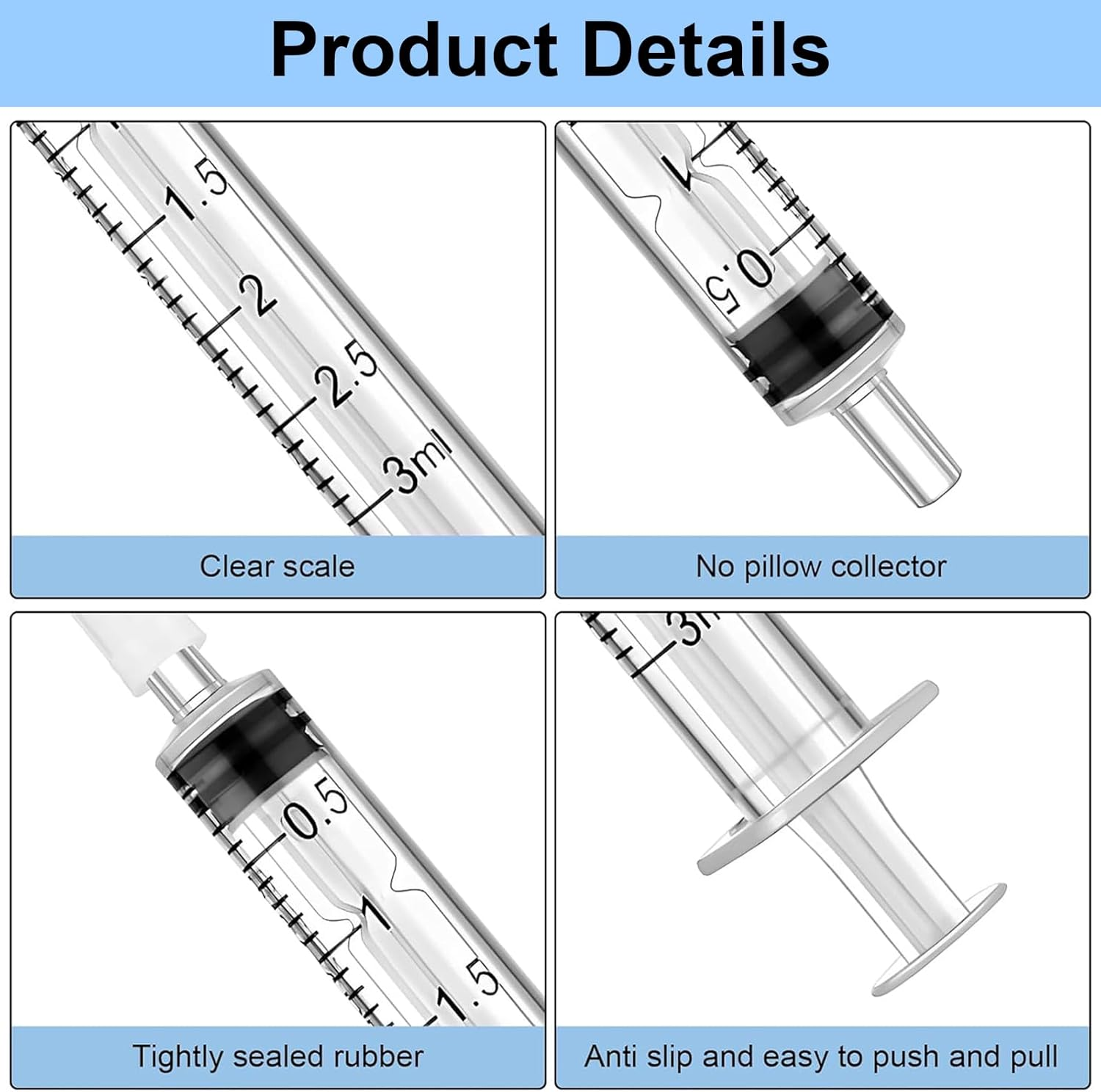 Product Details

1.5
2
2.5
3ml

Clear scale

1
0.5

No pillow collector

0.5
1
1.5

Tightly sealed rubber

3m

Anti slip and easy to push and pull