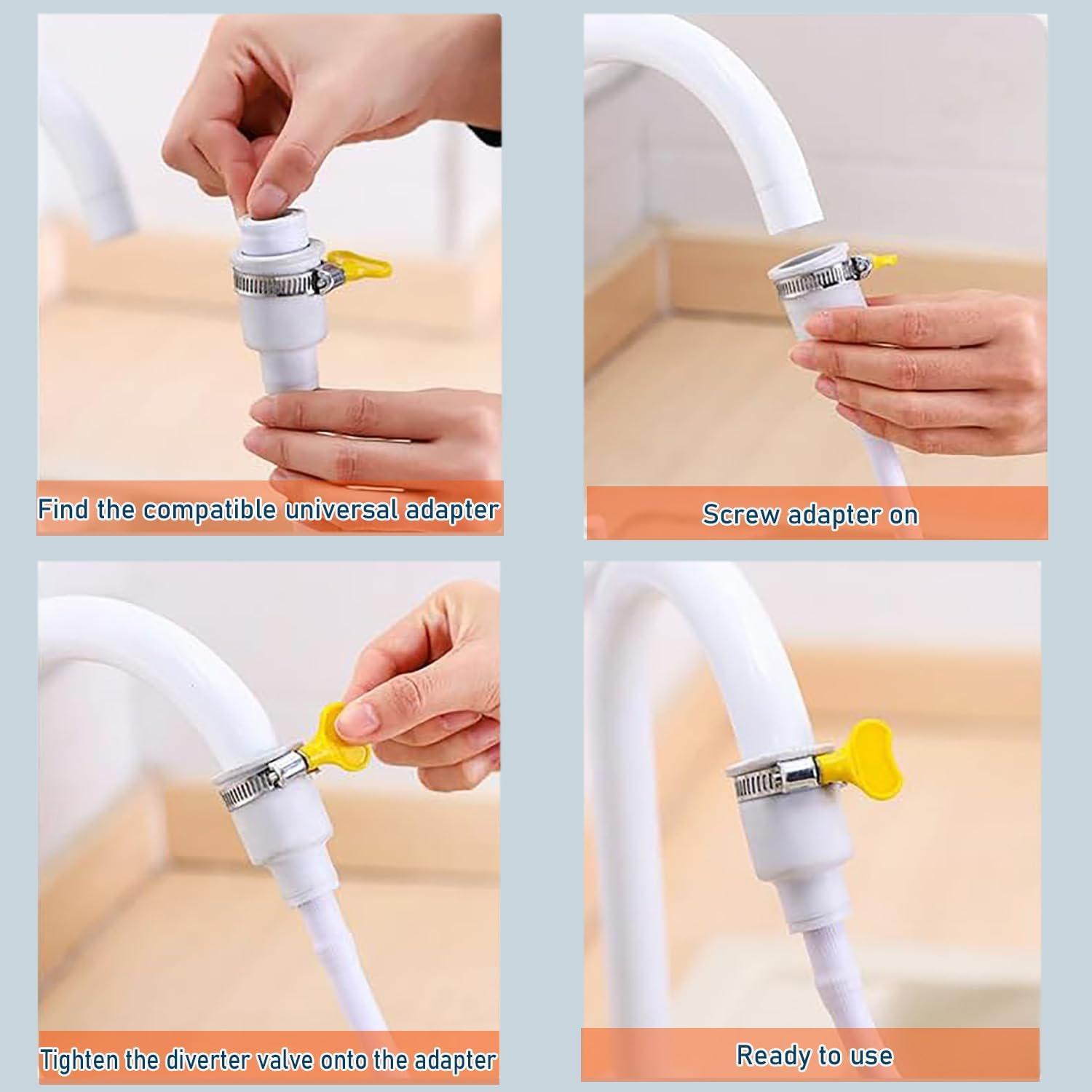 Find the compatible universal adapter

Screw adapter on

Tighten the diverter valve onto the adapter

Ready to use