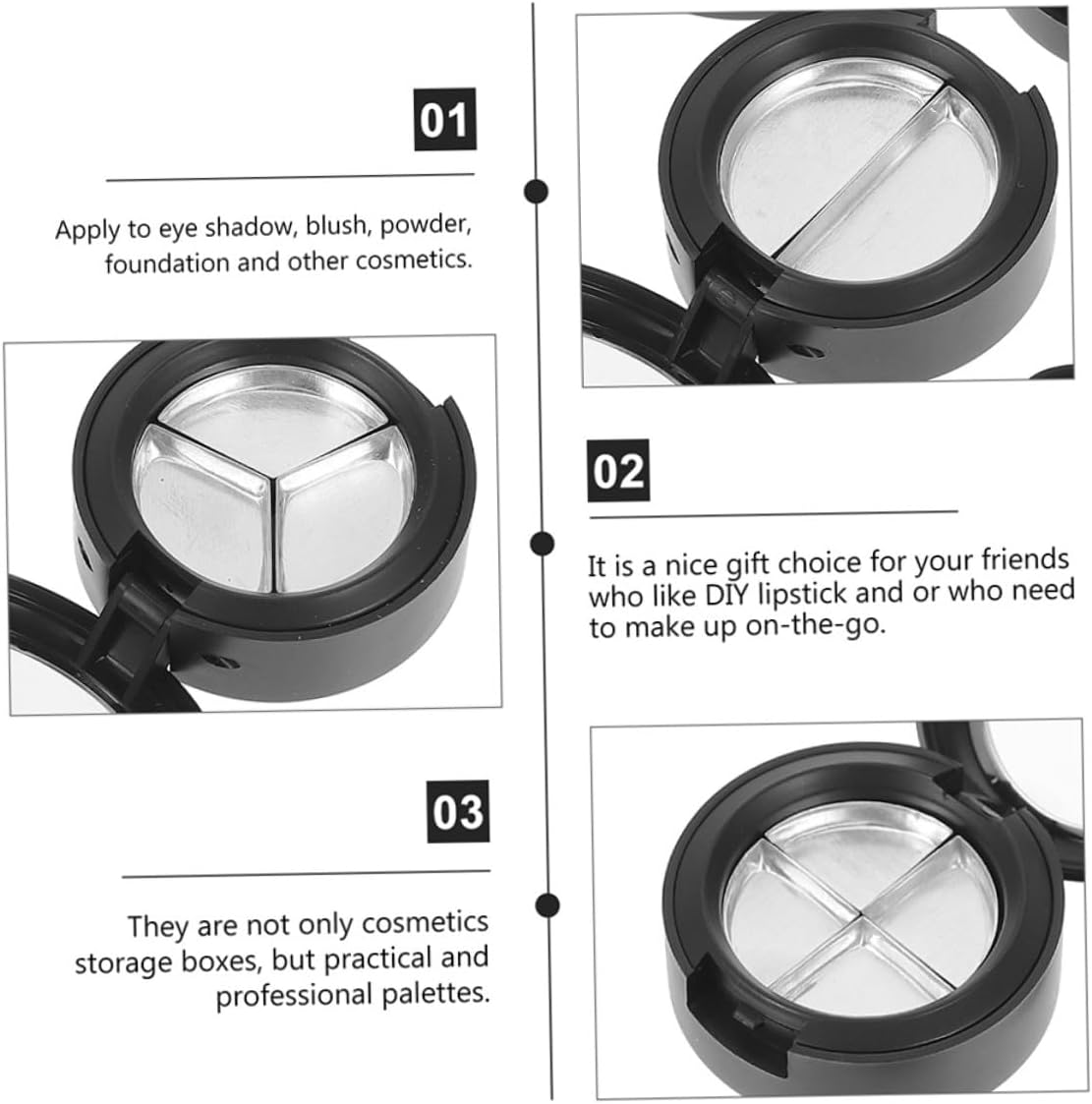 01

Apply to eye shadow, blush, powder, foundation and other cosmetics.

02

It is a nice gift choice for your friends who like DIY lipstick and or who need to make up on-the-go.

03

They are not only cosmetics storage boxes, but practical and professional palettes.