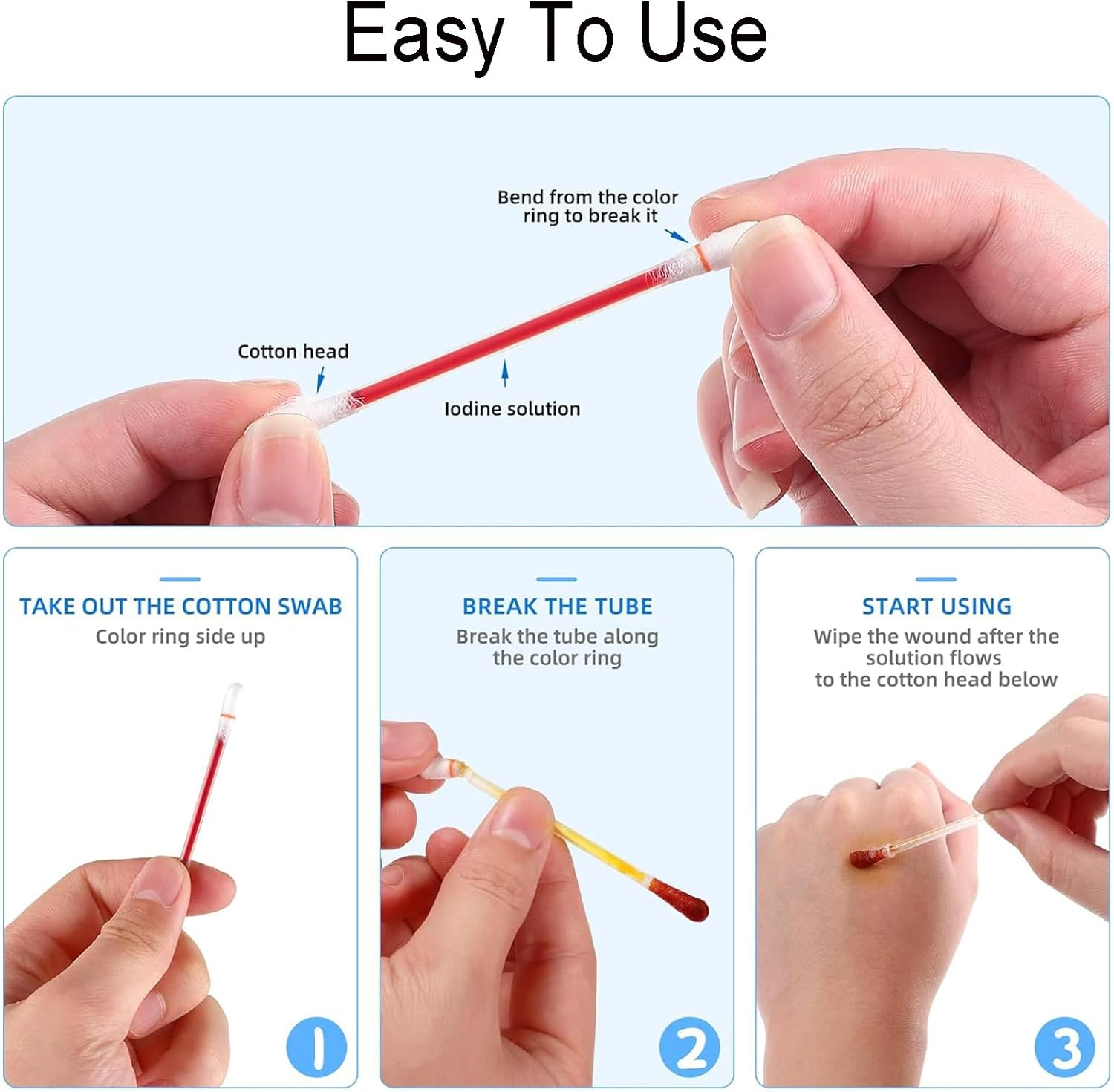 Easy To Use

Bend from the color ring to break it

Cotton head

Iodine solution

TAKE OUT THE COTTON SWAB
Color ring side up

1

BREAK THE TUBE
Break the tube along the color ring

2

START USING
Wipe the wound after the solution flows to the cotton head below

3