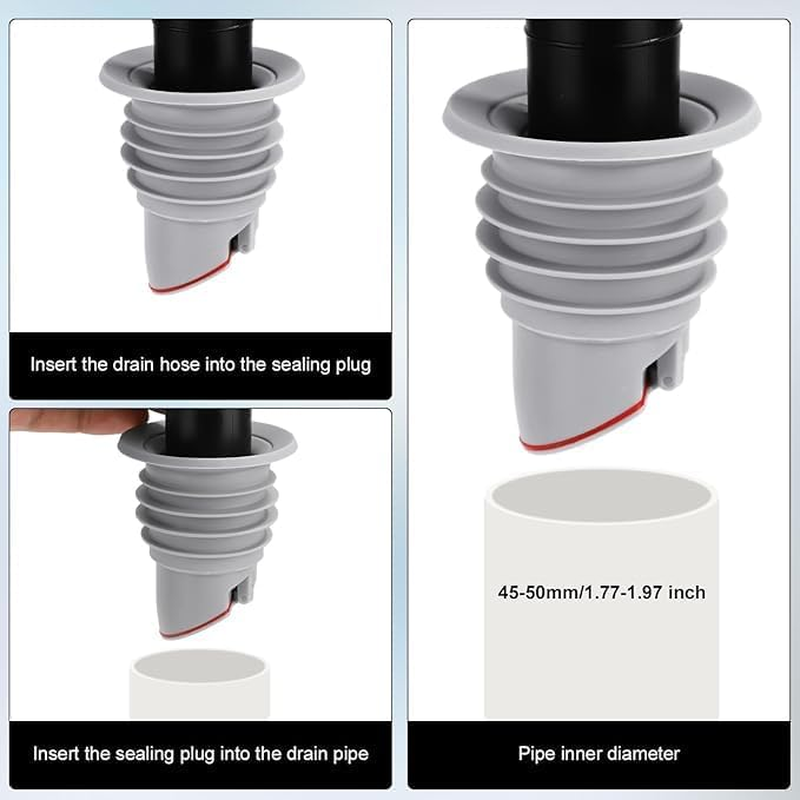 Insert the drain hose into the sealing plug

Insert the sealing plug into the drain pipe

45-50mm/1.77-1.97 inch

Pipe inner diameter