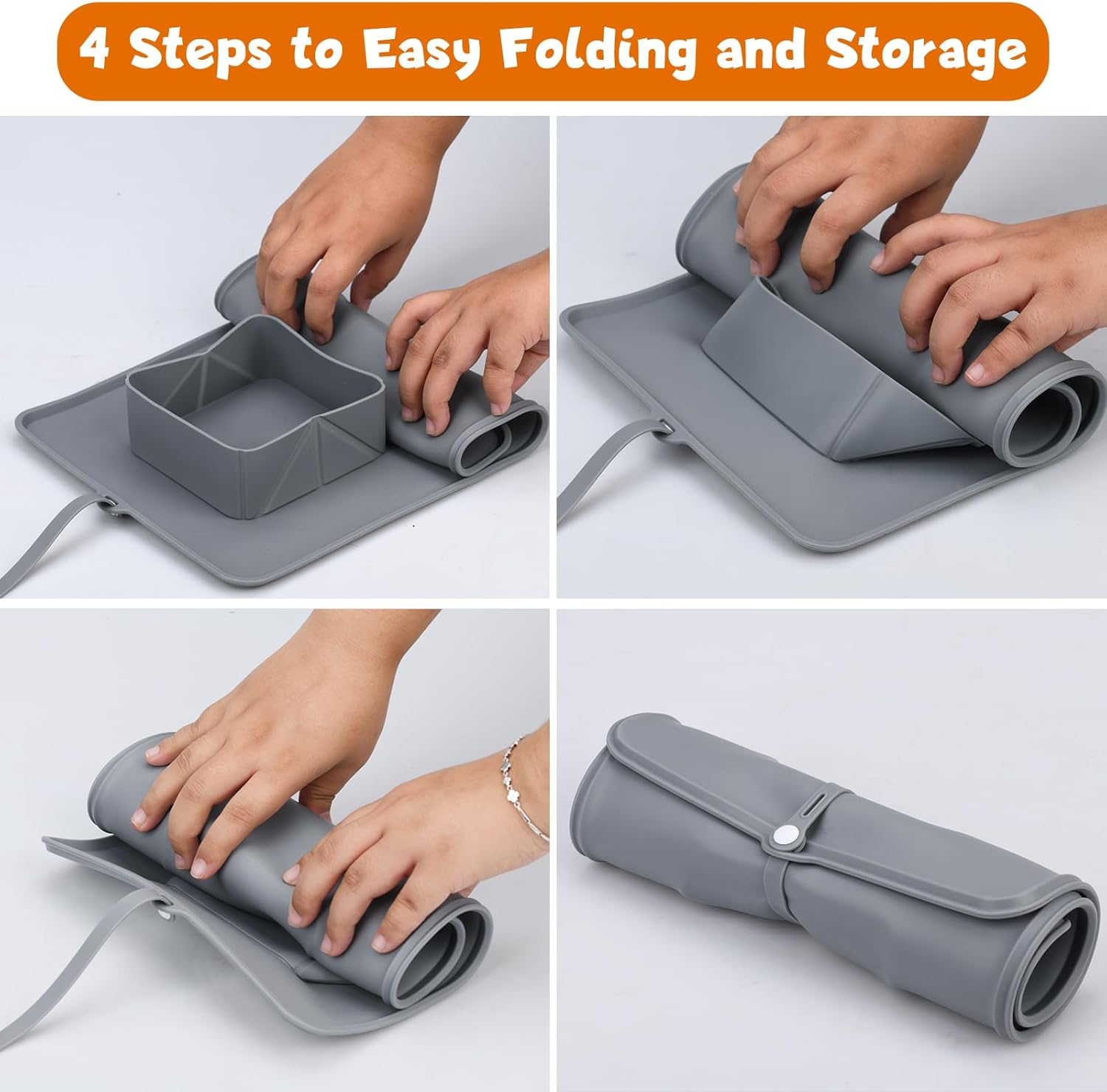 4 Steps to Easy Folding and Storage