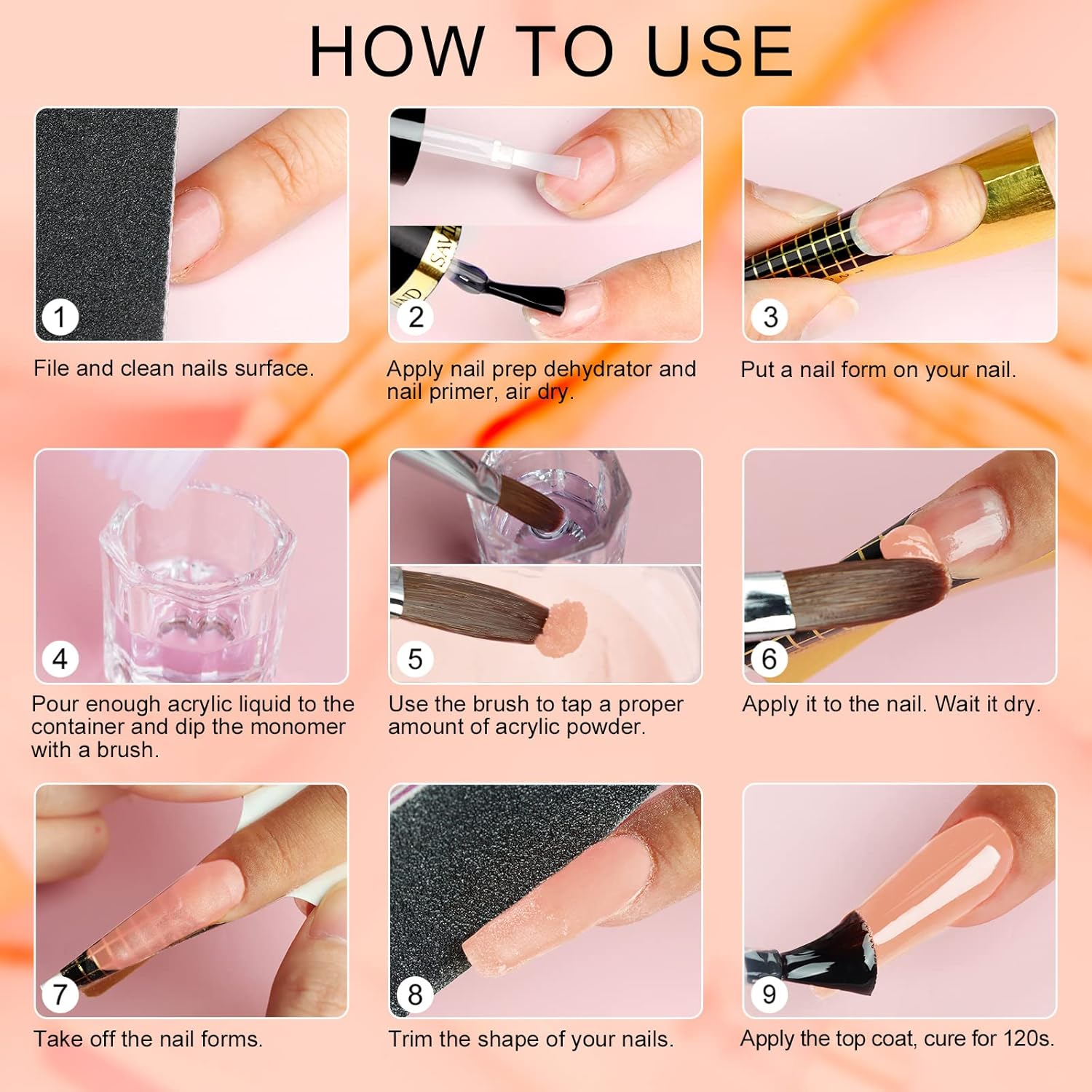 HOW TO USE

1
File and clean nails surface.

2
Apply nail prep dehydrator and nail primer, air dry.

3
Put a nail form on your nail.

4
Pour enough acrylic liquid to the container and dip the monomer with a brush.

5
Use the brush to tap a proper amount of acrylic powder.

6
Apply it to the nail. Wait it dry.

7
Take off the nail forms.

8
Trim the shape of your nails.

9
Apply the top coat, cure for 120s.