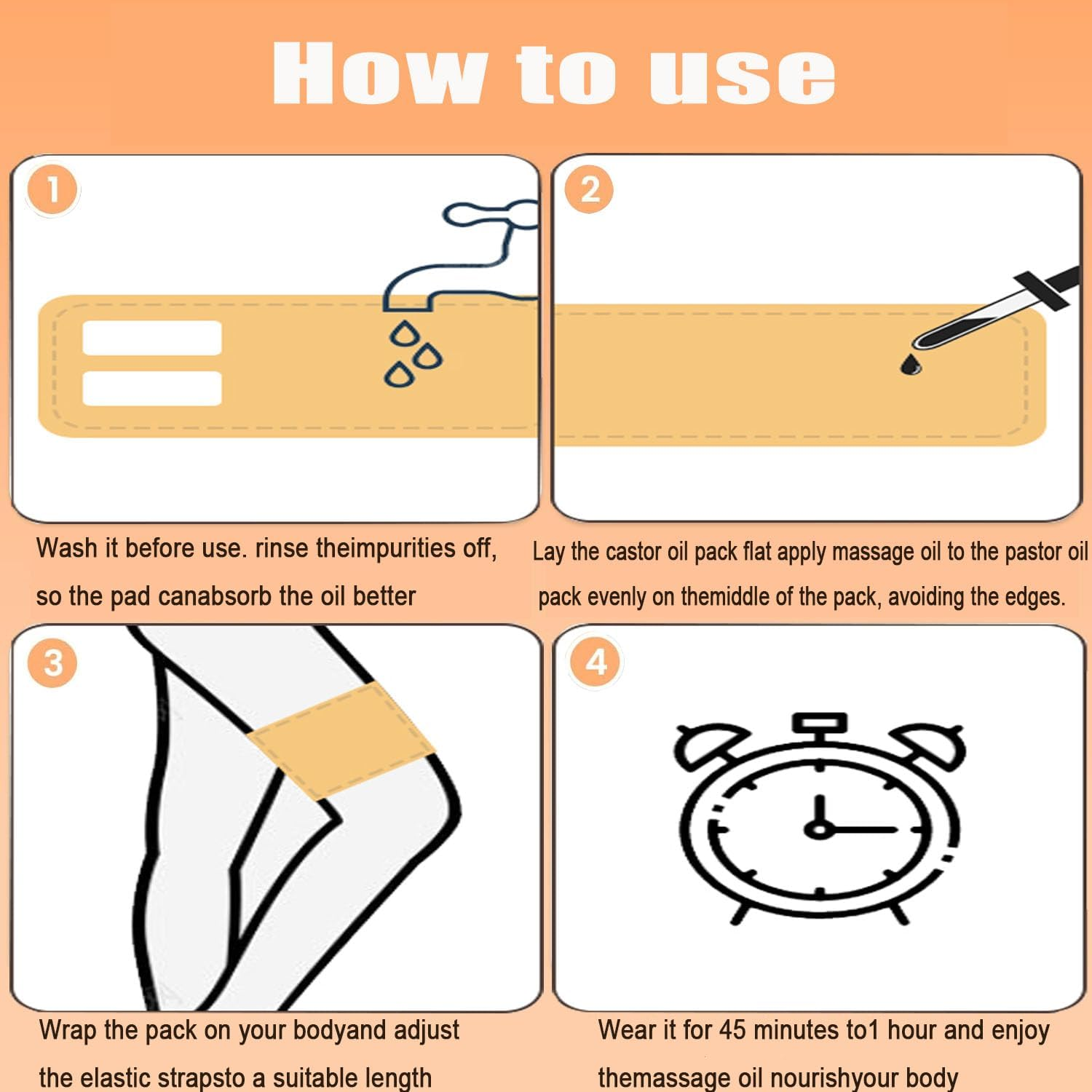 How to use

1

Wash it before use. rinse theimpurities off, so the pad canabsorb the oil better

2

Lay the castor oil pack flat apply massage oil to the pastor oil pack evenly on themiddle of the pack, avoiding the edges.

3

Wrap the pack on your bodyand adjust the elastic strapsto a suitable length

4

Wear it for 45 minutes to1 hour and enjoy themassage oil nourishyour body