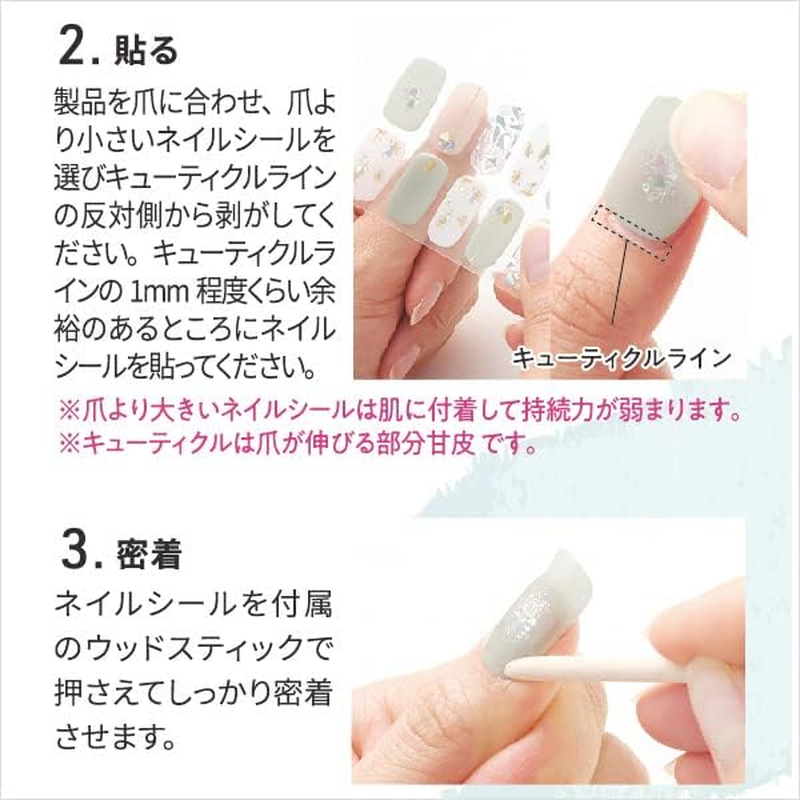 2. 貼る

製品を爪に合わせ、爪より小さいネイルシールを選びキューティクルラインの反対側から剥がしてください。キューティクルラインの 1mm 程度くらい余裕のあるところにネイルシールを貼ってください。

キューティクルライン

※爪より大きいネイルシールは肌に付着して持続力が弱まります。
※キューティクルは爪が伸びる部分甘皮 です。

3. 密着

ネイルシールを付属のウッドスティックで押さえてしっかり密着させます。