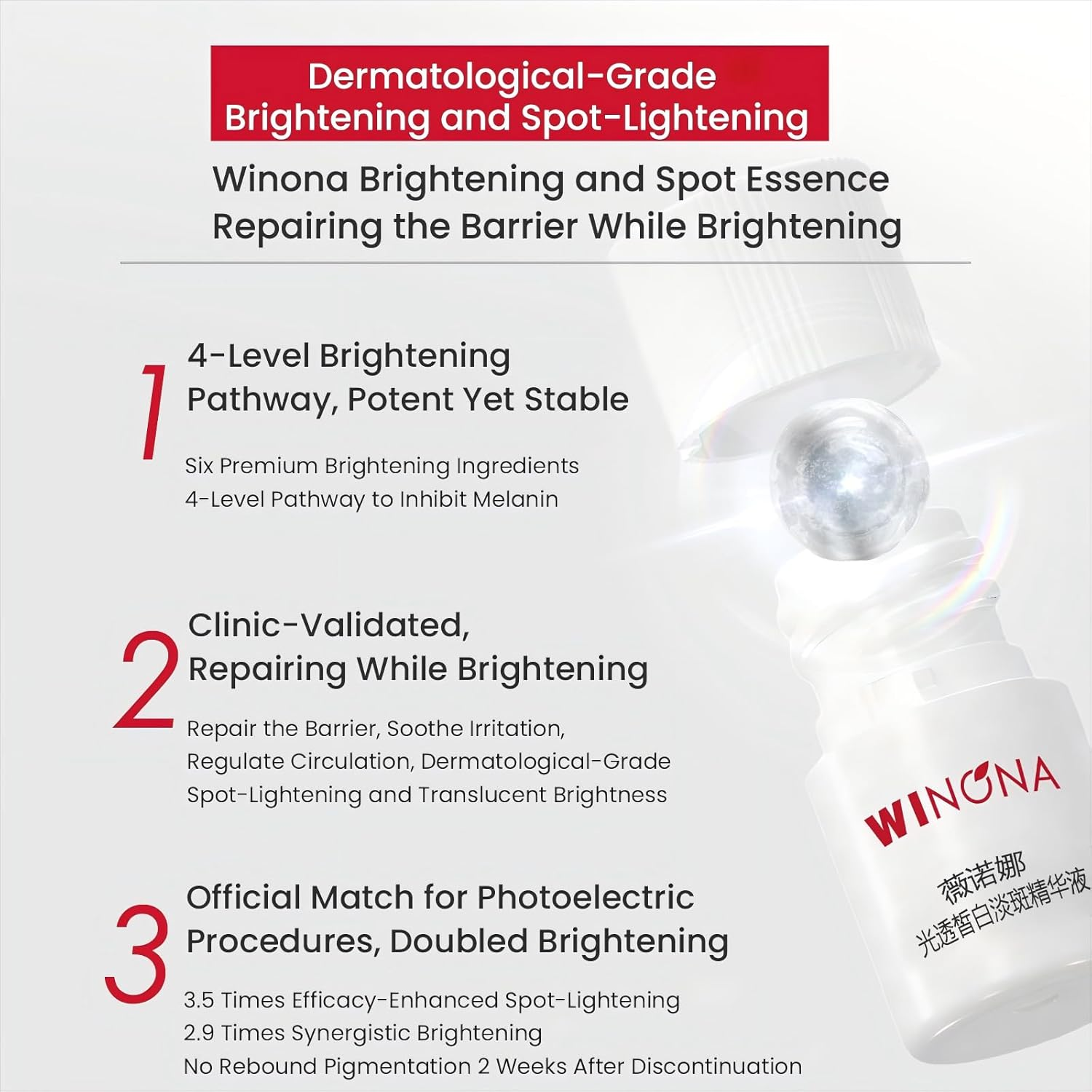 Dermatological-Grade Brightening and Spot-Lightening

Winona Brightening and Spot Essence
Repairing the Barrier While Brightening

1
4-Level Brightening Pathway, Potent Yet Stable

Six Premium Brightening Ingredients
4-Level Pathway to Inhibit Melanin

2
Clinic-Validated, Repairing While Brightening

Repair the Barrier, Soothe Irritation, Regulate Circulation, Dermatological-Grade Spot-Lightening and Translucent Brightness

3
Official Match for Photoelectric Procedures, Doubled Brightening

3.5 Times Efficacy-Enhanced Spot-Lightening
2.9 Times Synergistic Brightening
No Rebound Pigmentation 2 Weeks After Discontinuation

WINONA
薇诺娜
光透皙白淡斑精华液