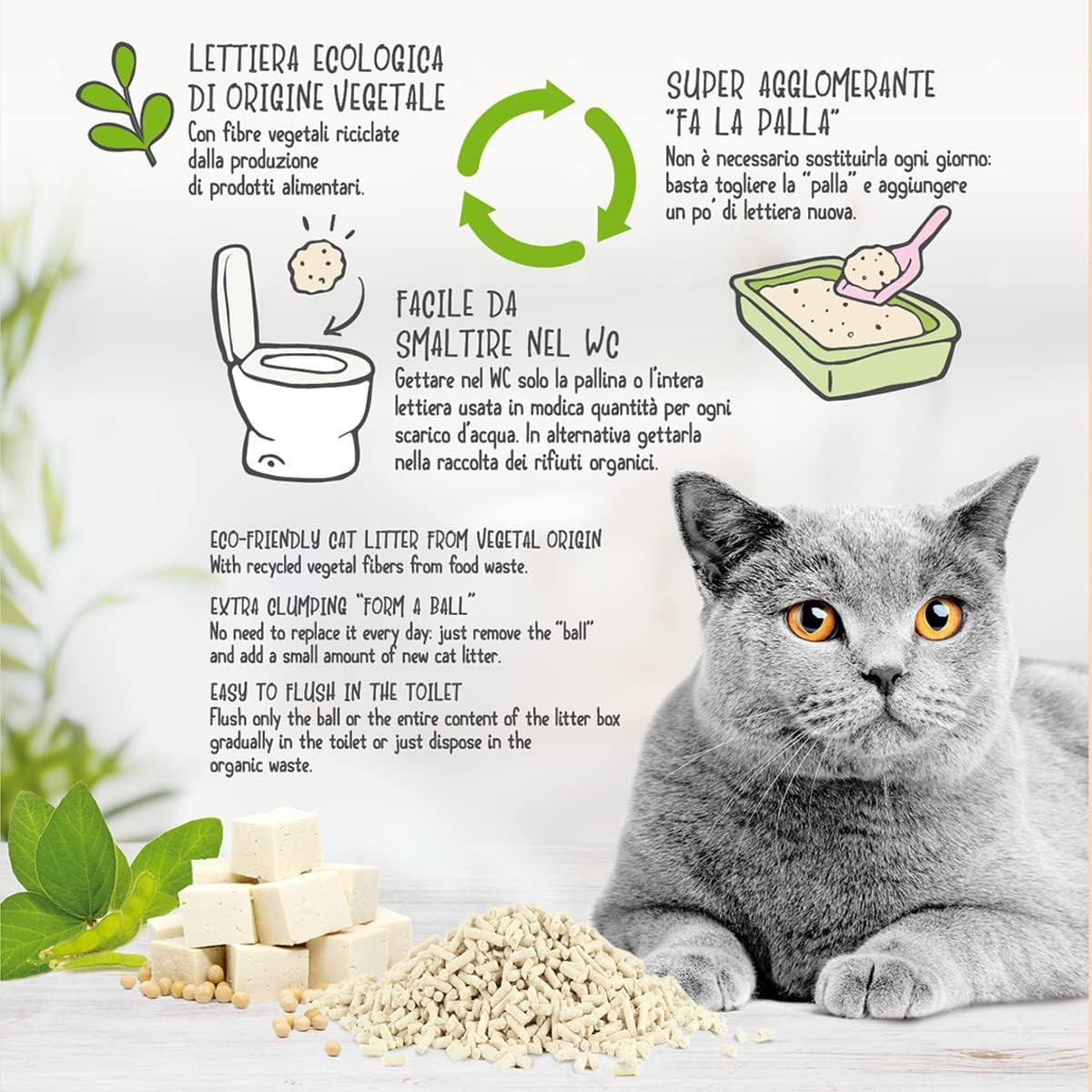 LETTIERA ECOLOGICA
DI ORIGINE VEGETALE
Con fibre vegetali riciclate dalla produzione di prodotti alimentari.

SUPER AGGLOMERANTE
"FA LA PALLA"
Non è necessario sostituirla ogni giorno: basta togliere la "palla" e aggiungere un po' di lettiera nuova.

FACILE DA
SMALTIRE NEL WC
Gettare nel WC solo la pallina o l'intera lettiera usata in modica quantità per ogni scarico d'acqua. In alternativa gettarla nella raccolta dei rifiuti organici.

ECO-FRIENDLY CAT LITTER FROM VEGETAL ORIGIN
With recycled vegetal fibers from food waste.

EXTRA CLUMPING "FORM A BALL"
No need to replace it every day: just remove the "ball" and add a small amount of new cat litter.

EASY TO FLUSH IN THE TOILET
Flush only the ball or the entire content of the litter box gradually in the toilet or just dispose in the organic waste.