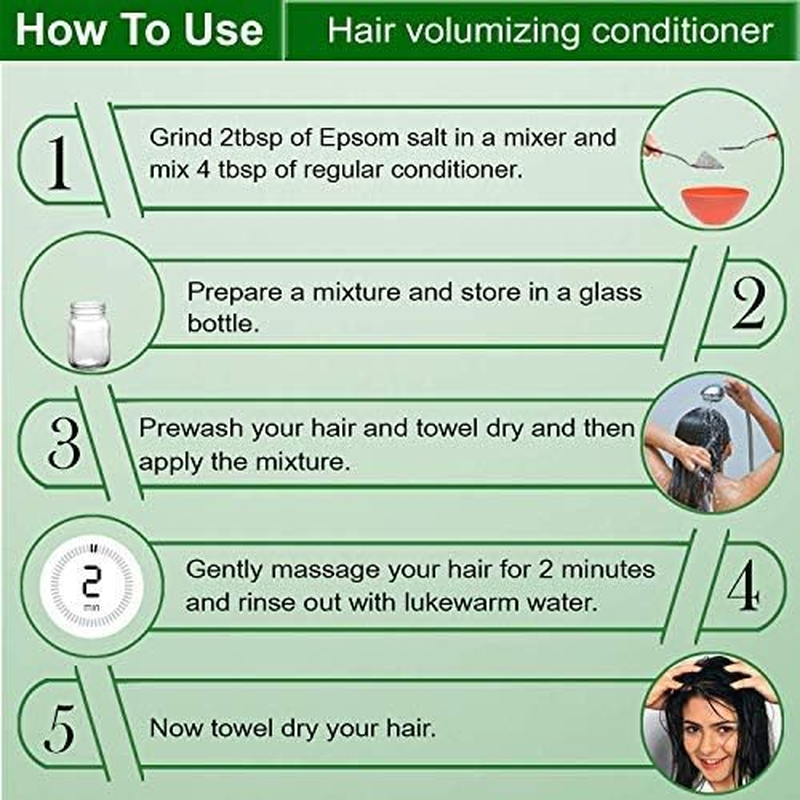 How To Use

Hair volumizing conditioner

1

Grind 2tbsp of Epsom salt in a mixer and mix 4 tbsp of regular conditioner.

Prepare a mixture and store in a glass bottle.

2

3

Prewash your hair and towel dry and then apply the mixture.

2
min

Gently massage your hair for 2 minutes and rinse out with lukewarm water.

4

5

Now towel dry your hair.