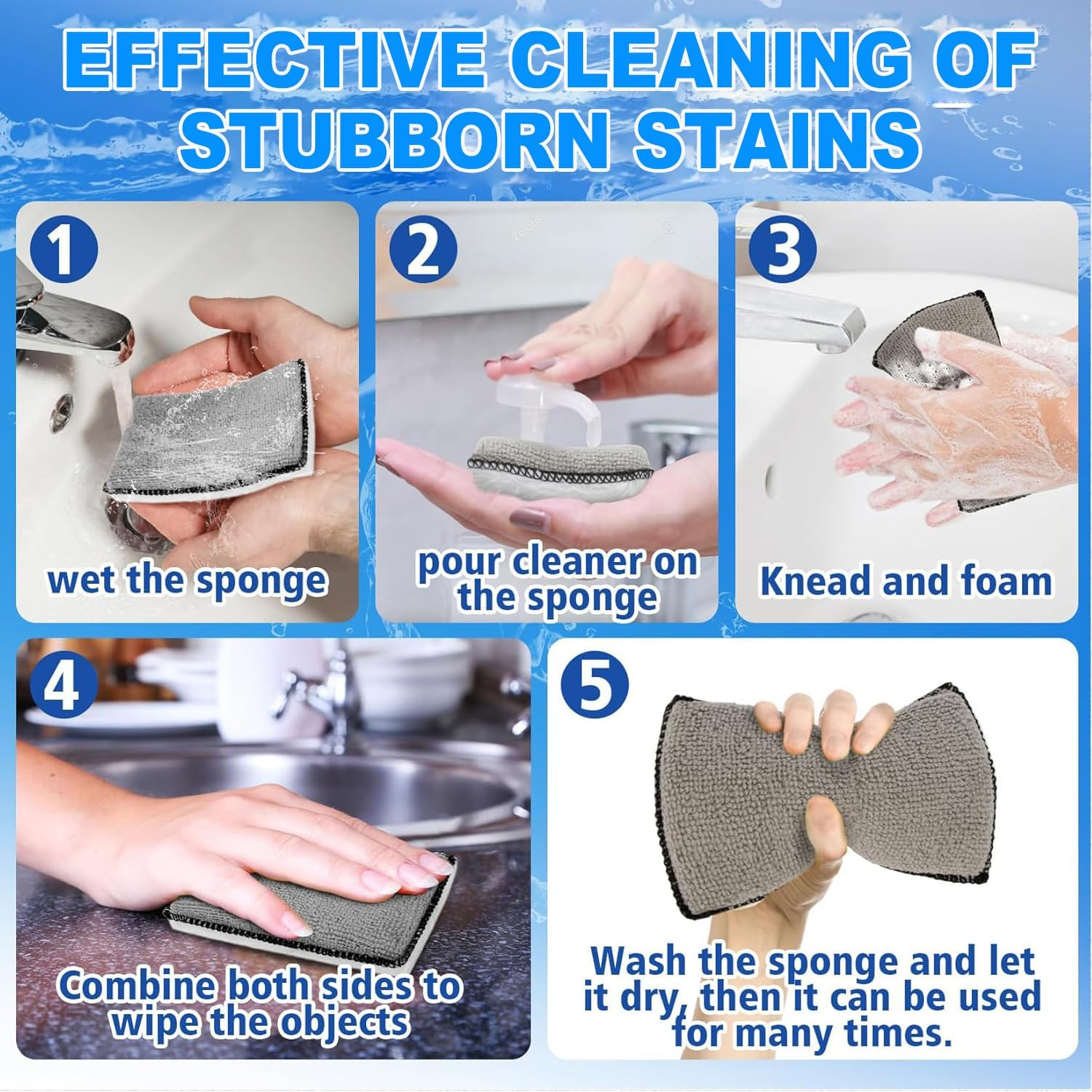 EFFECTIVE CLEANING OF STUBBORN STAINS

1
wet the sponge

2
pour cleaner on the sponge

3
Knead and foam

4
Combine both sides to wipe the objects

5
Wash the sponge and let it dry, then it can be used for many times.