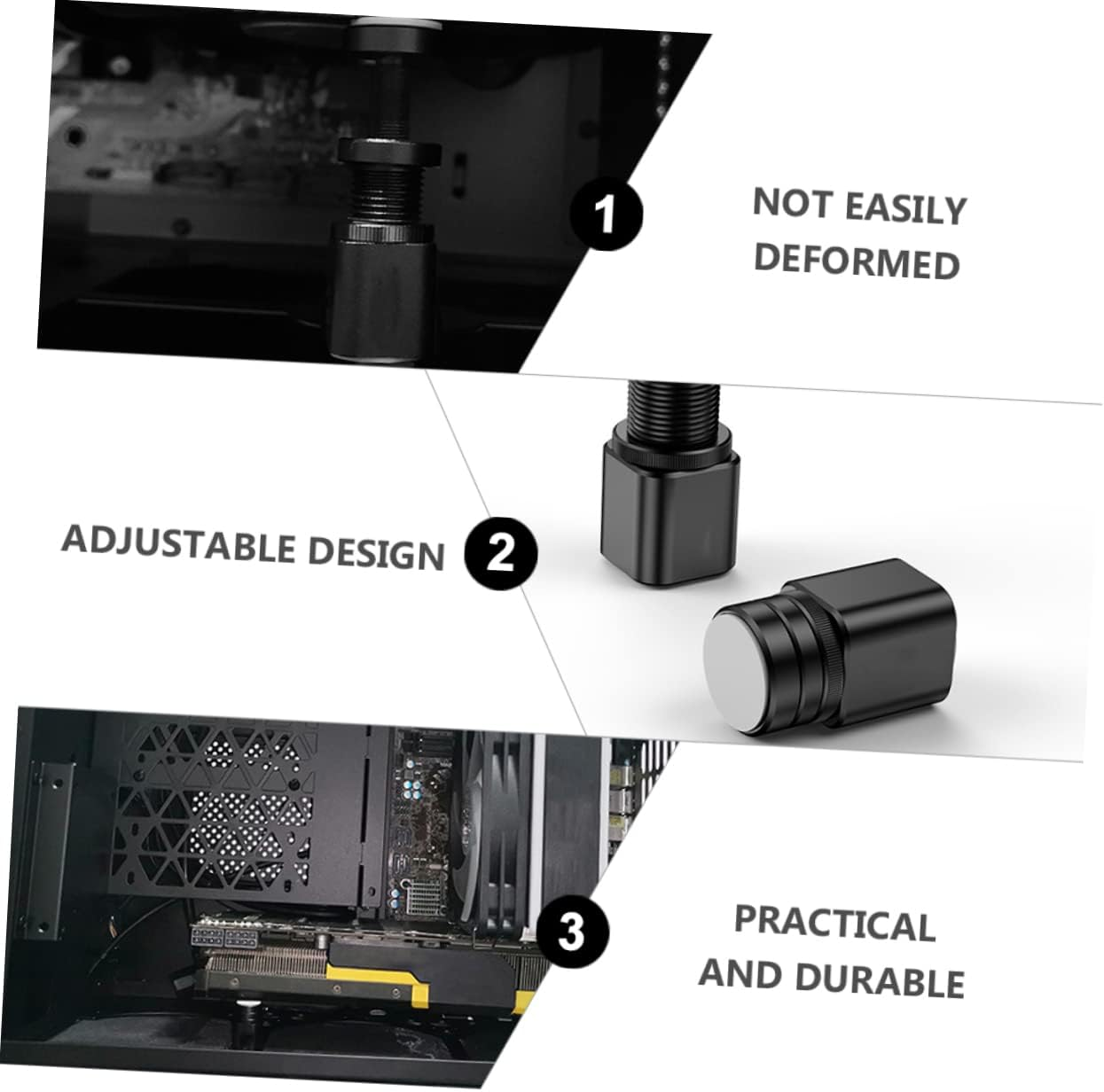 1

NOT EASILY DEFORMED

ADJUSTABLE DESIGN

2

3

PRACTICAL AND DURABLE