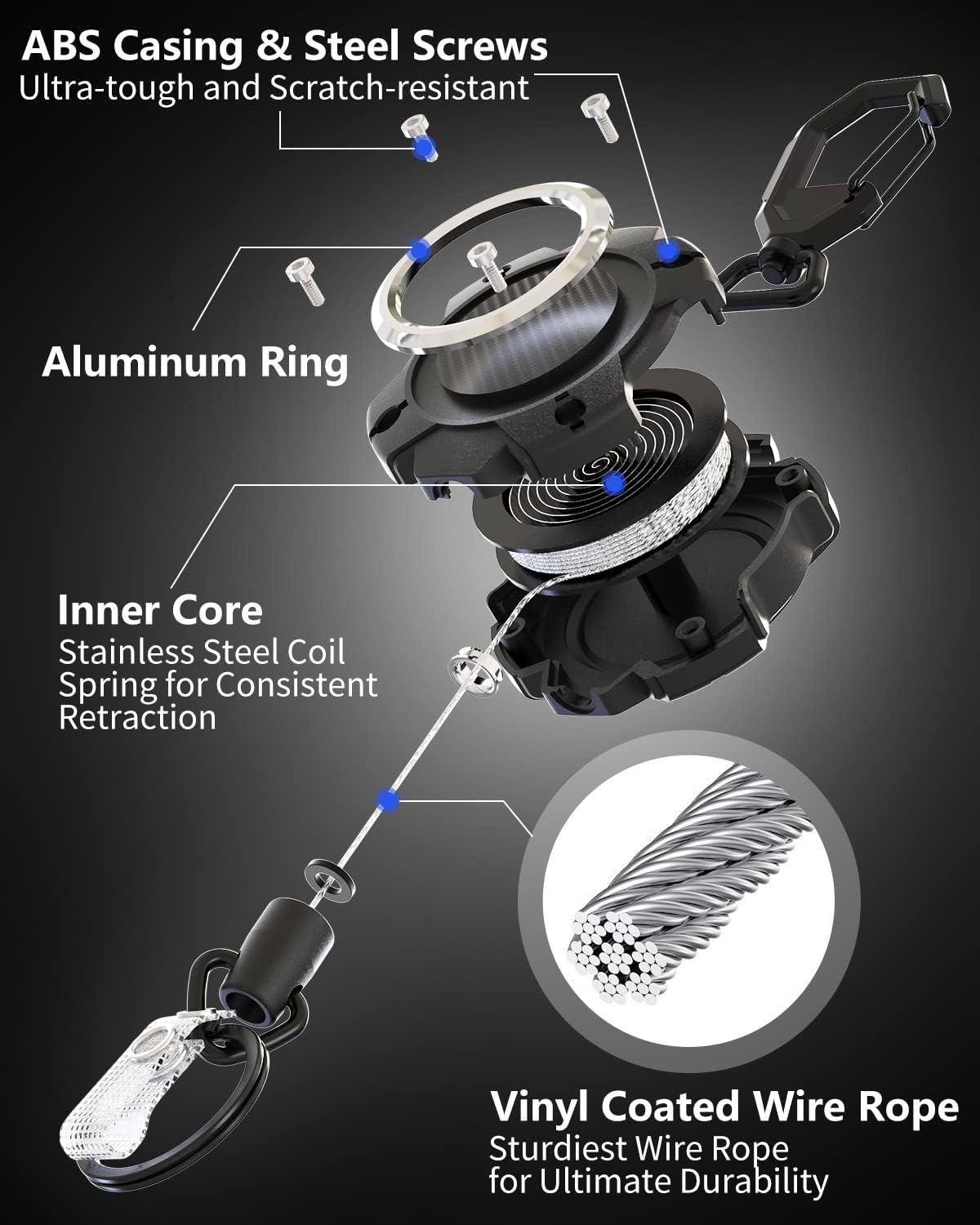 ABS Casing & Steel Screws
Ultra-tough and Scratch-resistant

Aluminum Ring

Inner Core
Stainless Steel Coil Spring for Consistent Retraction

Vinyl Coated Wire Rope
Sturdiest Wire Rope for Ultimate Durability