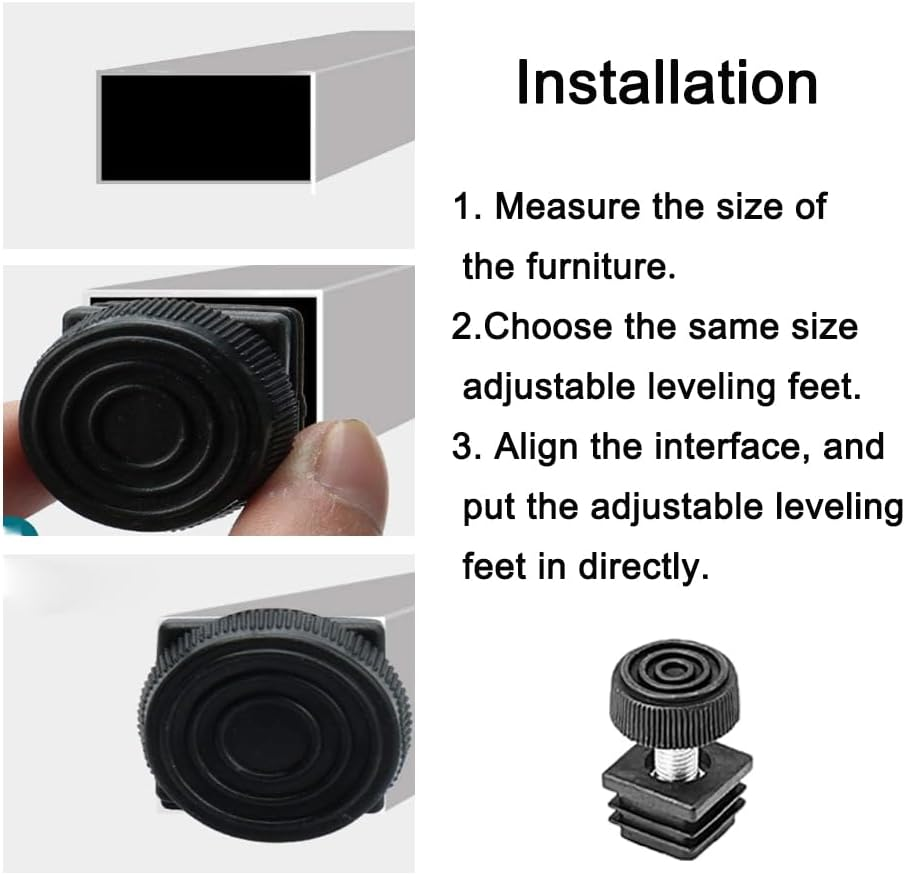 Installation

1. Measure the size of the furniture.

2.Choose the same size adjustable leveling feet.

3. Align the interface, and put the adjustable leveling feet in directly.