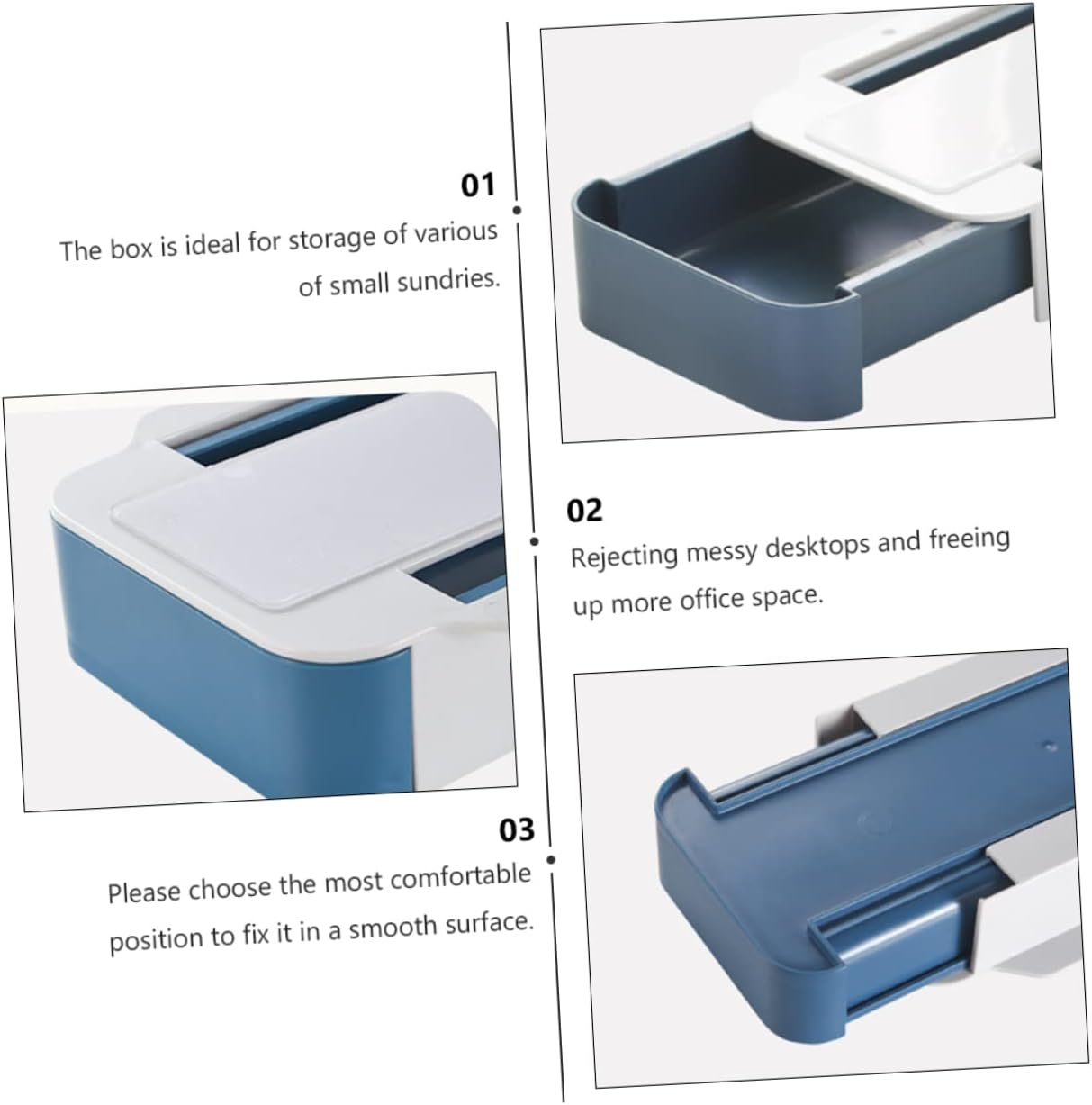 01

The box is ideal for storage of various of small sundries.

02

Rejecting messy desktops and freeing up more office space.

03

Please choose the most comfortable position to fix it in a smooth surface.