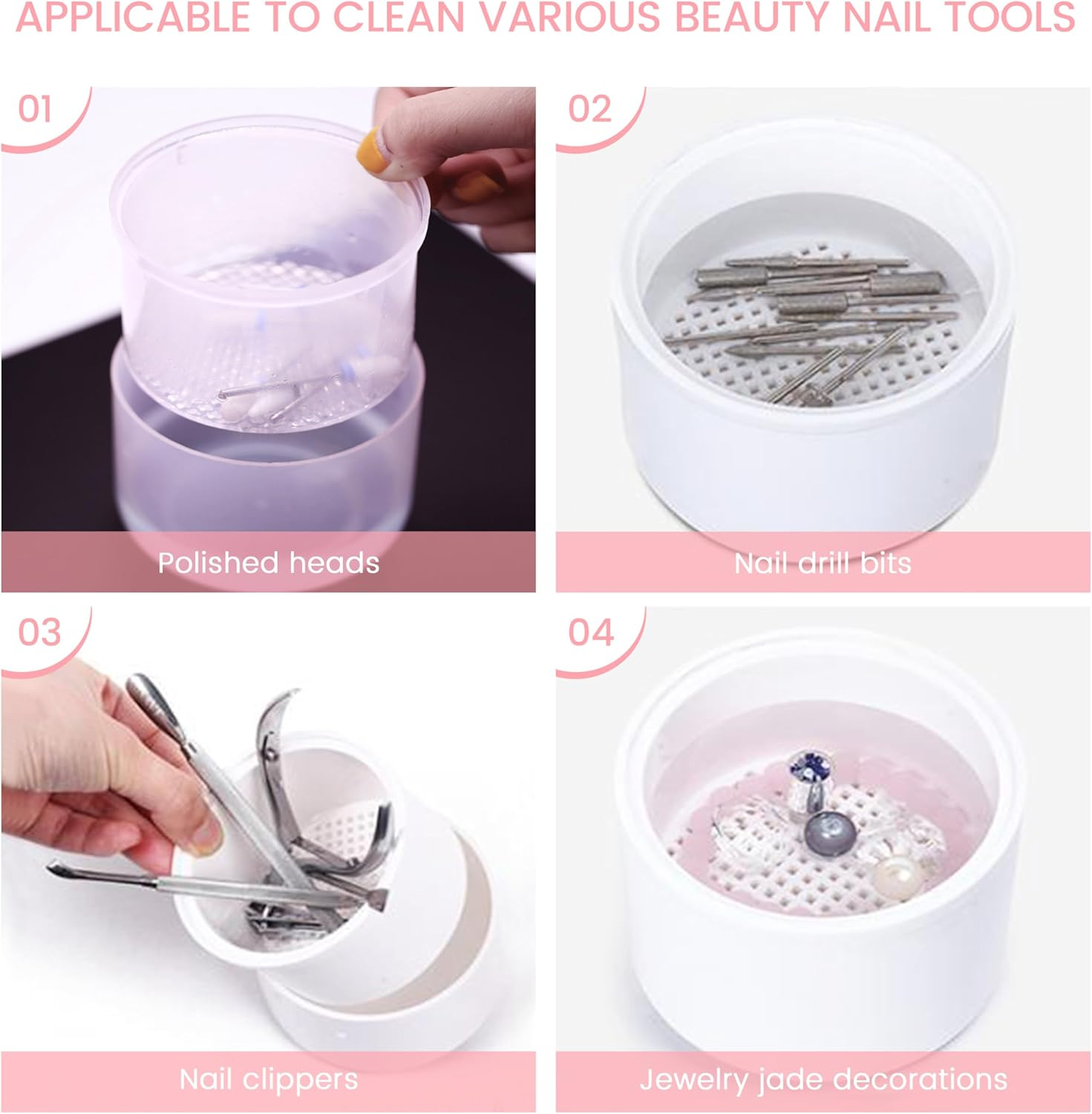 APPLICABLE TO CLEAN VARIOUS BEAUTY NAIL TOOLS

01

Polished heads

02

Nail drill bits

03

Nail clippers

04

Jewelry jade decorations