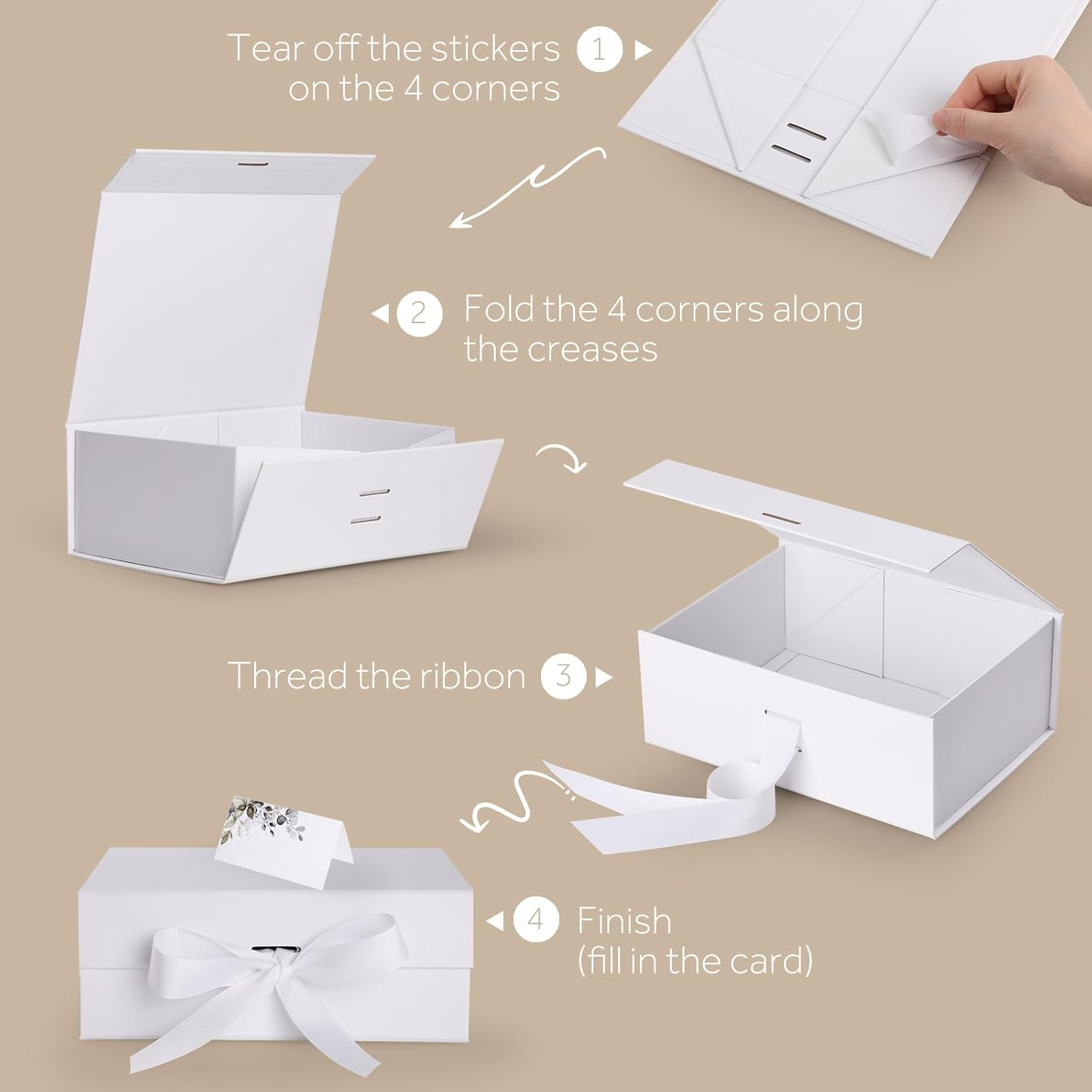 Tear off the stickers on the 4 corners 1

2 Fold the 4 corners along the creases

Thread the ribbon 3

4 Finish (fill in the card)