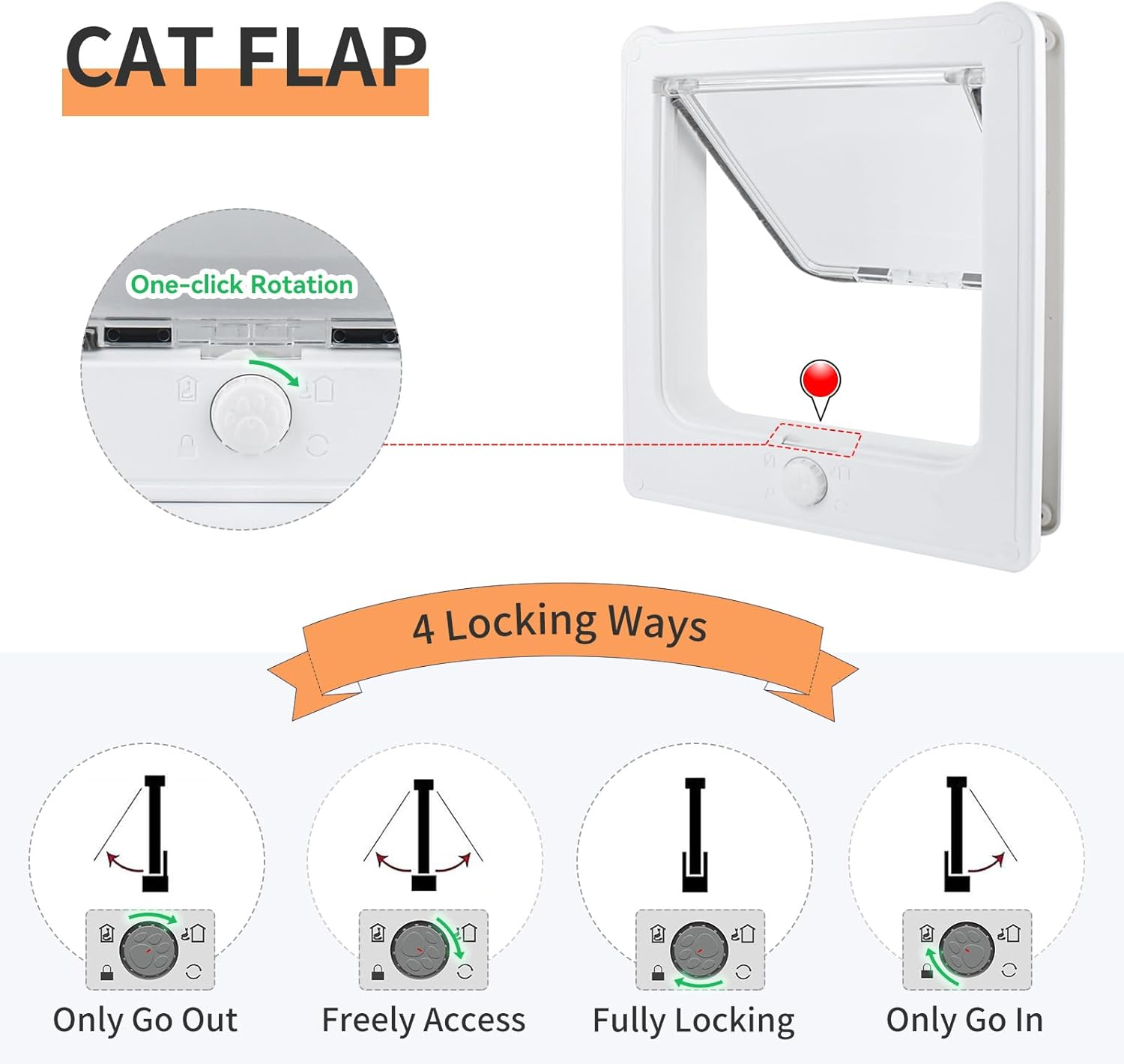 CAT FLAP

One-click Rotation

4 Locking Ways

Only Go Out

Freely Access

Fully Locking

Only Go In