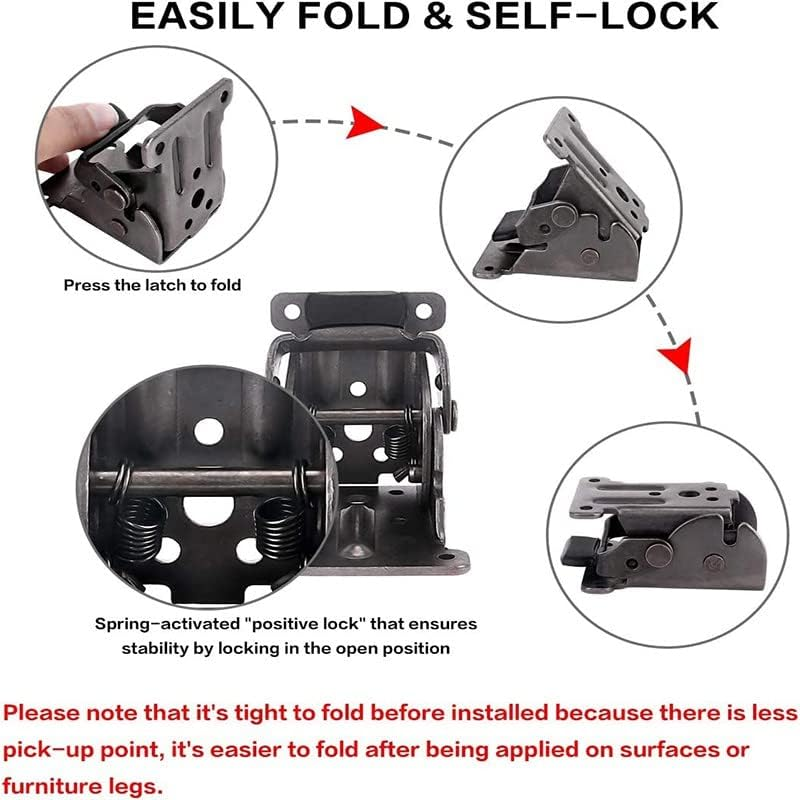 EASILY FOLD & SELF-LOCK

Press the latch to fold

Spring-activated "positive lock" that ensures stability by locking in the open position

Please note that it's tight to fold before installed because there is less pick-up point, it's easier to fold after being applied on surfaces or furniture legs.