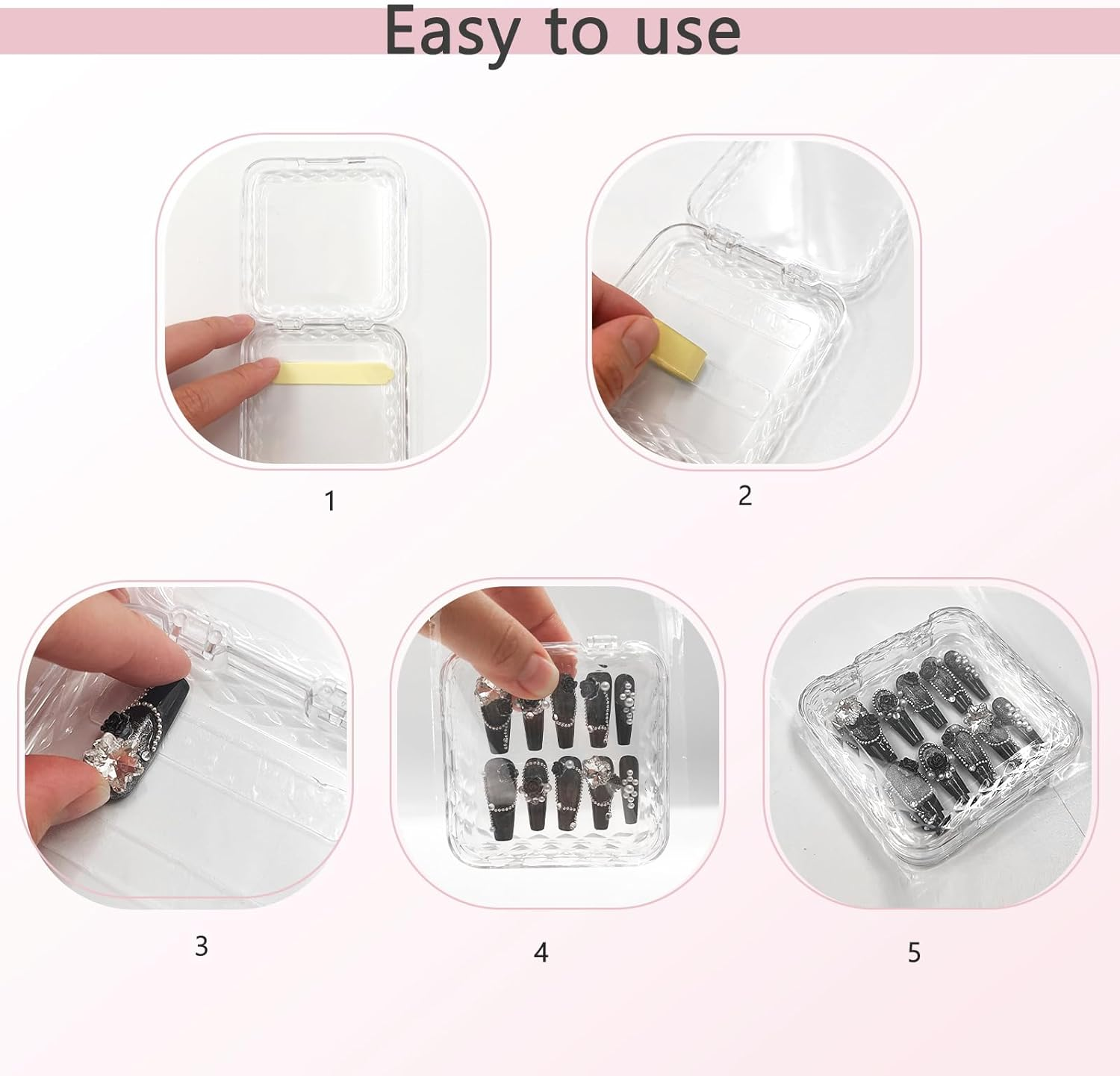 Easy to use

1

2

3

4

5