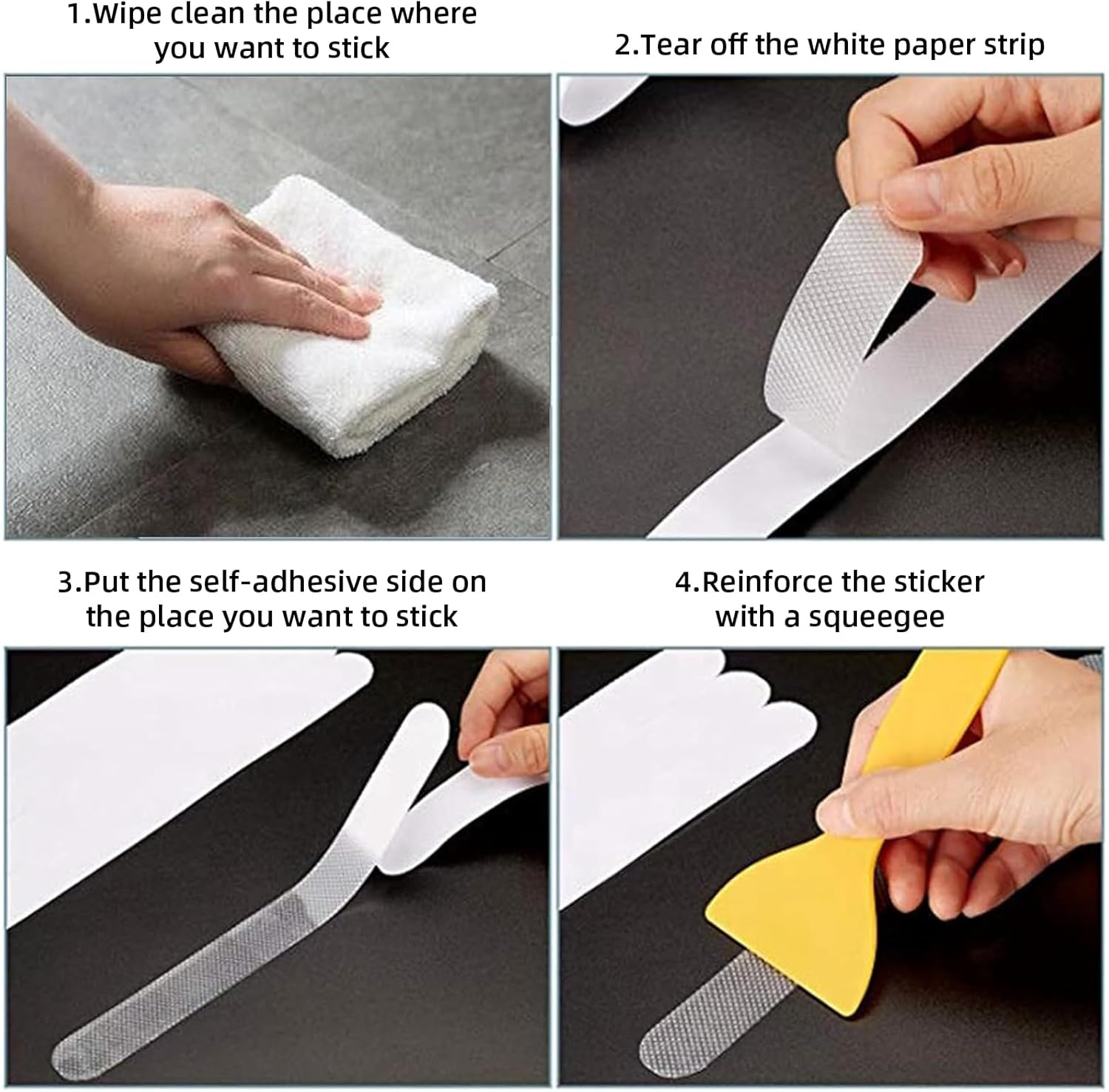 1.Wipe clean the place where you want to stick

2.Tear off the white paper strip

3.Put the self-adhesive side on the place you want to stick

4.Reinforce the sticker with a squeegee