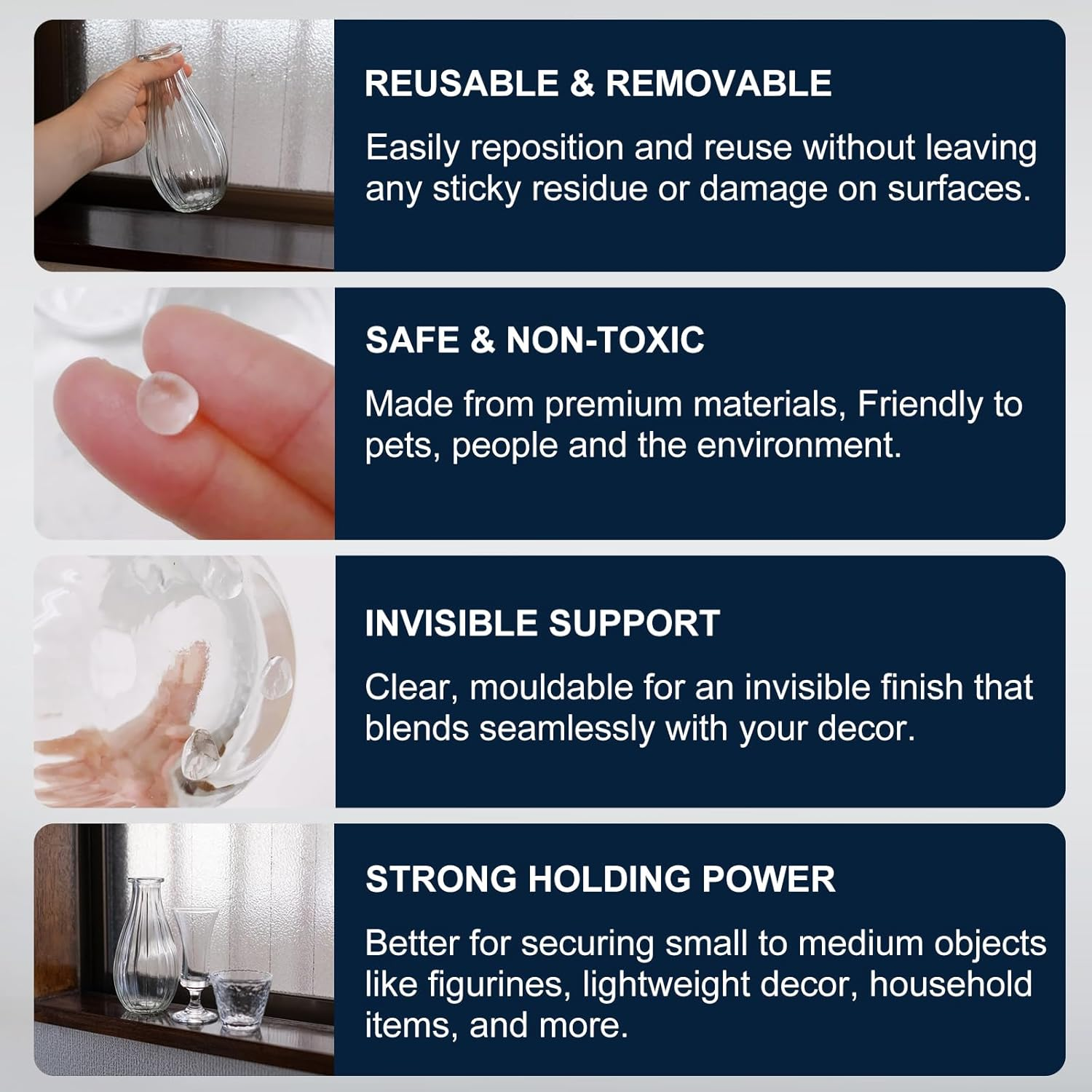 REUSABLE & REMOVABLE

Easily reposition and reuse without leaving any sticky residue or damage on surfaces.

SAFE & NON-TOXIC

Made from premium materials, Friendly to pets, people and the environment.

INVISIBLE SUPPORT

Clear, mouldable for an invisible finish that blends seamlessly with your decor.

STRONG HOLDING POWER

Better for securing small to medium objects like figurines, lightweight decor, household items, and more.