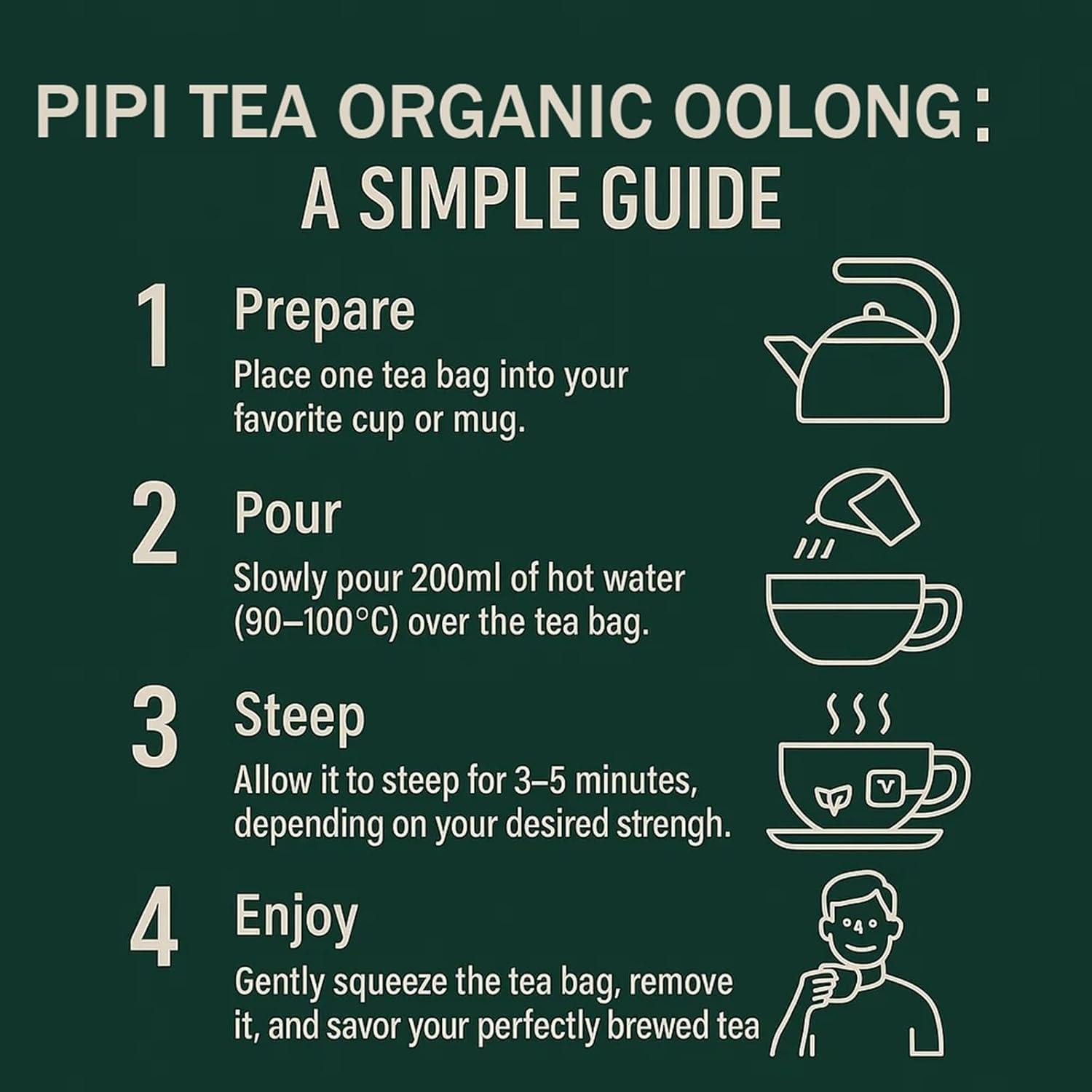 PIPI TEA ORGANIC OOLONG：
A SIMPLE GUIDE

1 Prepare
Place one tea bag into your favorite cup or mug.

2 Pour
Slowly pour 200ml of hot water (90–100°C) over the tea bag.

3 Steep
Allow it to steep for 3–5 minutes, depending on your desired strengh.

4 Enjoy
Gently squeeze the tea bag, remove it, and savor your perfectly brewed tea