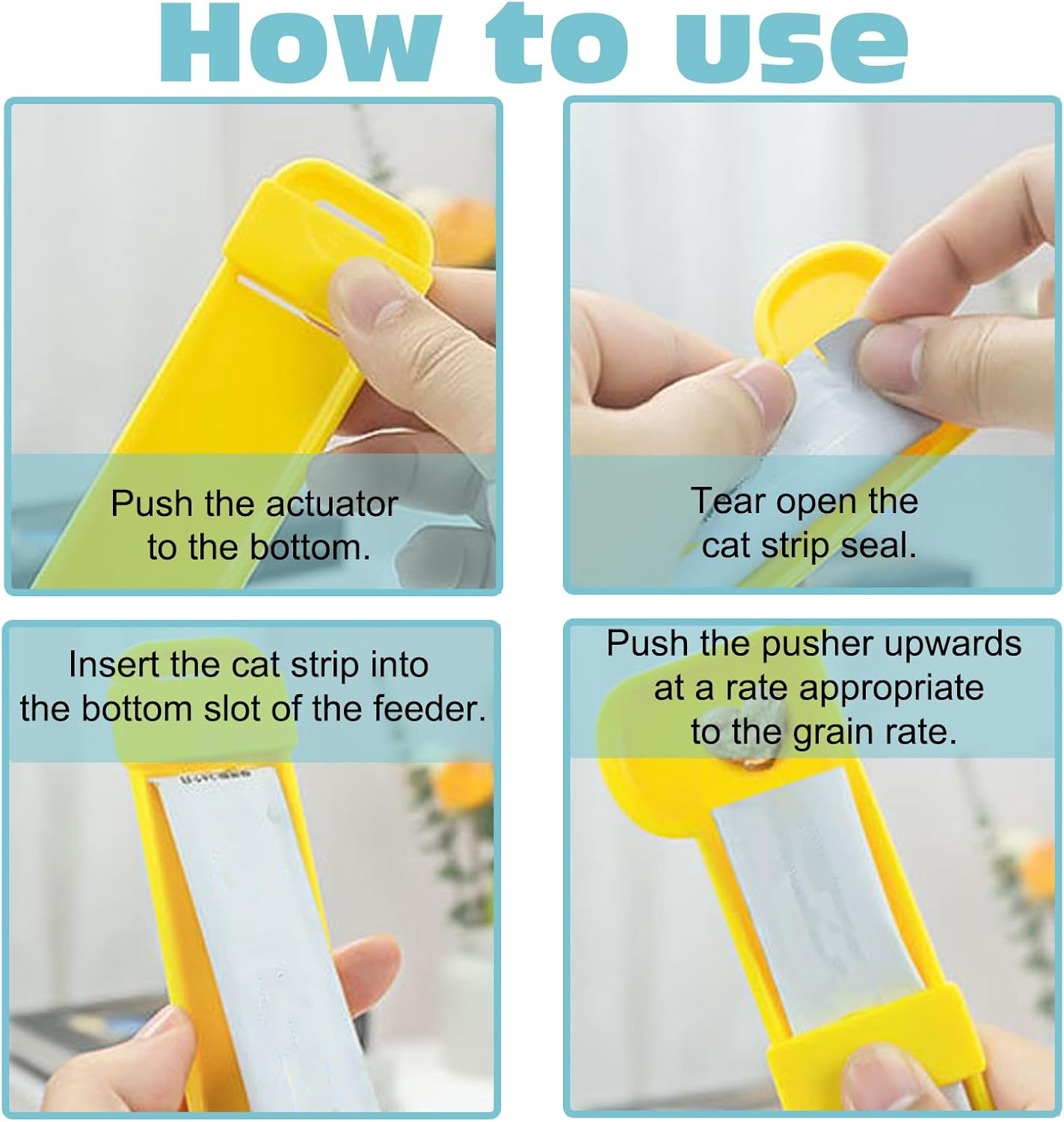 How to use

Push the actuator to the bottom.

Tear open the cat strip seal.

Insert the cat strip into the bottom slot of the feeder.

Push the pusher upwards at a rate appropriate to the grain rate.