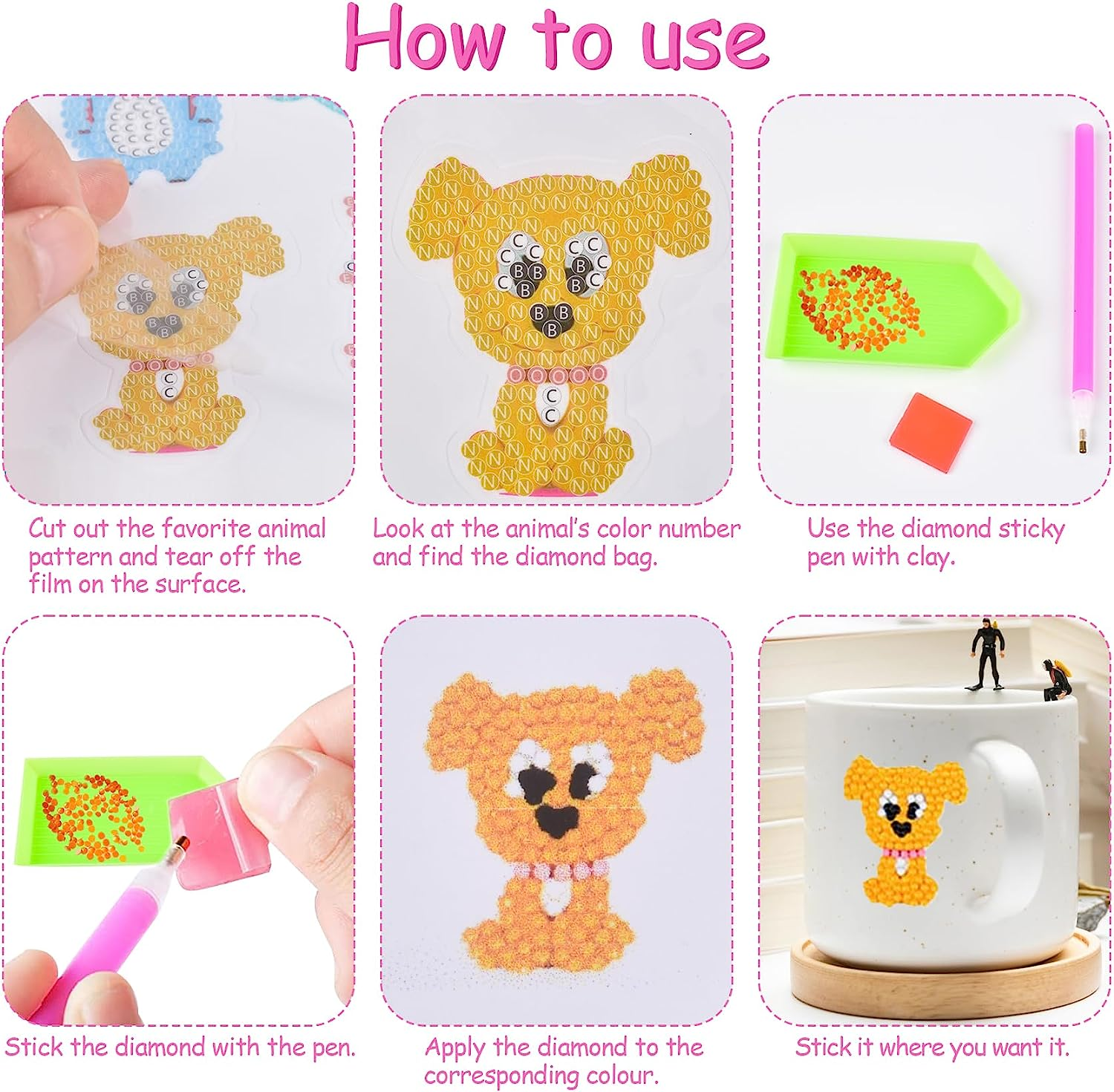 How to use

Cut out the favorite animal pattern and tear off the film on the surface.

Look at the animal's color number and find the diamond bag.

Use the diamond sticky pen with clay.

Stick the diamond with the pen.

Apply the diamond to the corresponding colour.

Stick it where you want it.