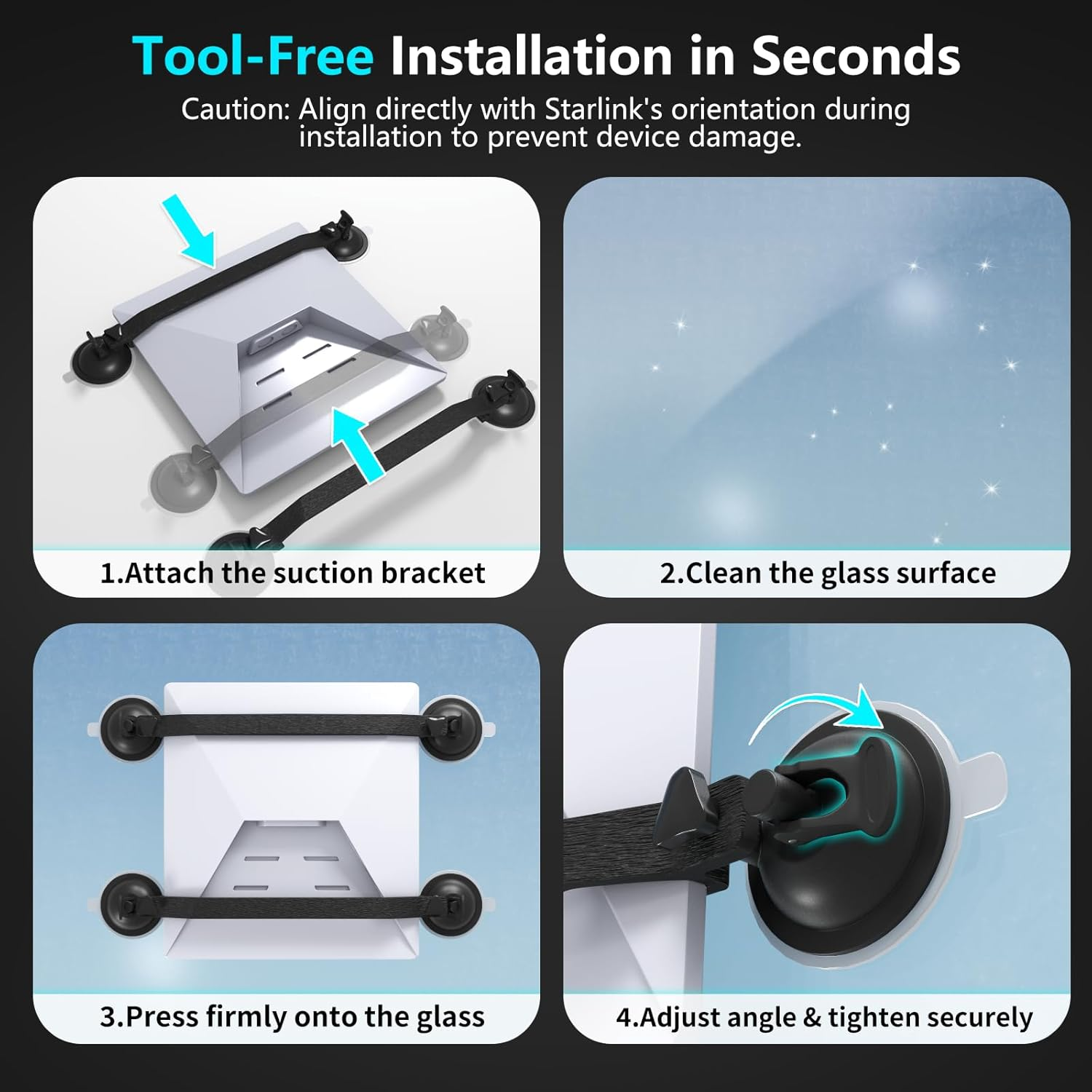 Tool-Free Installation in Seconds

Caution: Align directly with Starlink's orientation during installation to prevent device damage.

1.Attach the suction bracket

2.Clean the glass surface

3.Press firmly onto the glass

4.Adjust angle & tighten securely