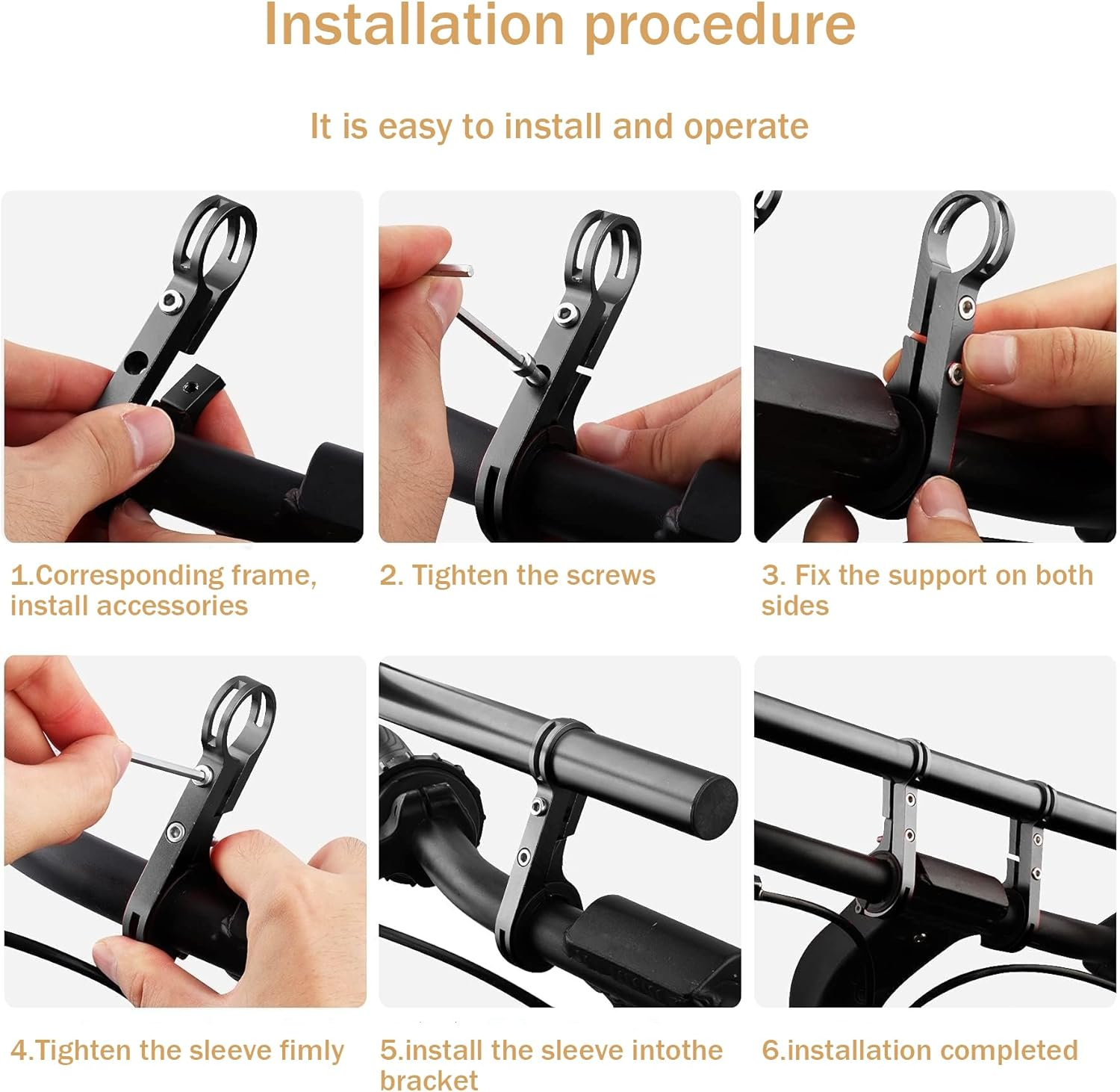 Installation procedure

It is easy to install and operate

1.Corresponding frame, install accessories

2. Tighten the screws

3. Fix the support on both sides

4.Tighten the sleeve fimly

5.install the sleeve intothe bracket

6.installation completed