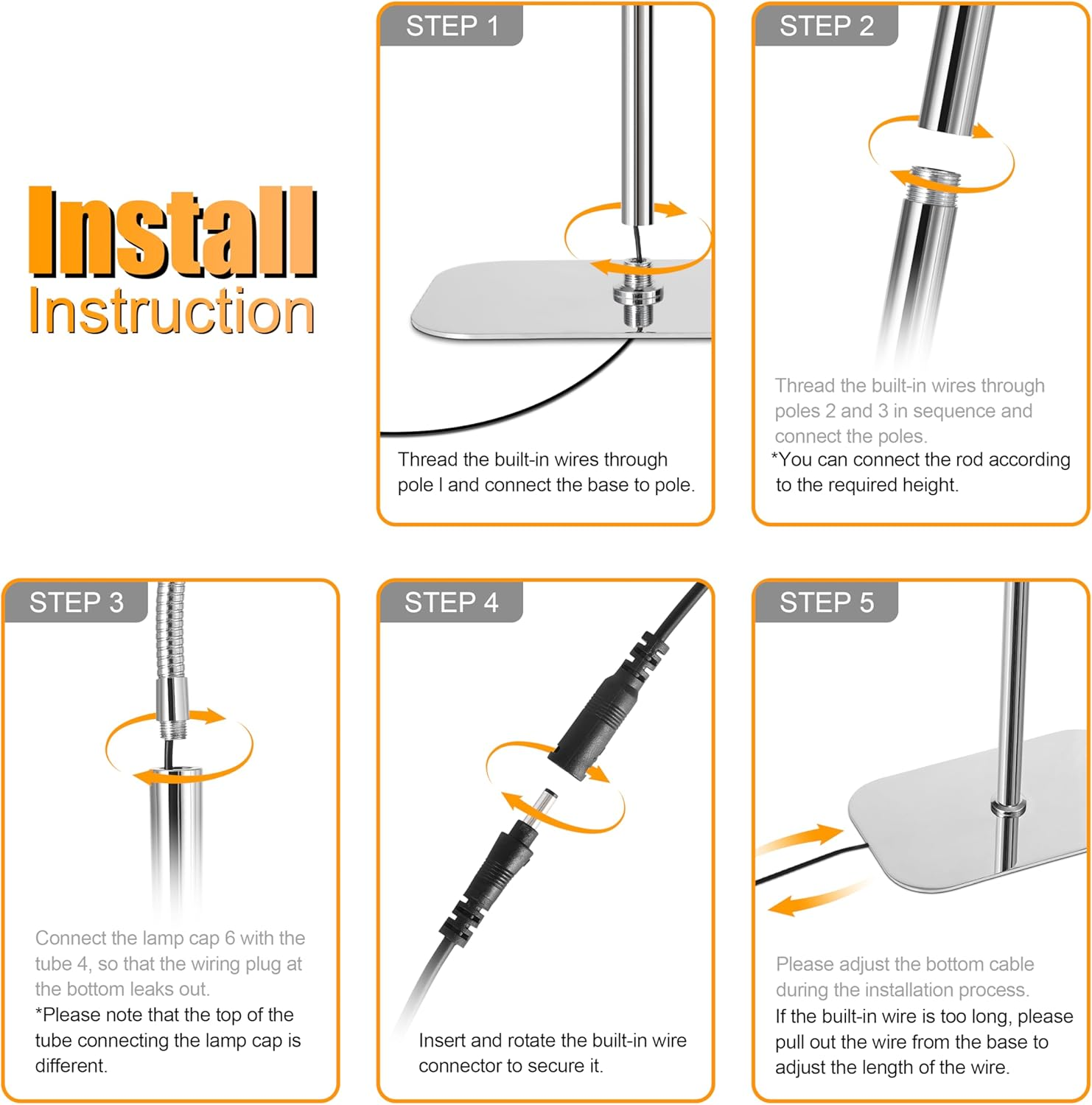 Install
Instruction

STEP 1

Thread the built-in wires through pole l and connect the base to pole.

STEP 2

Thread the built-in wires through poles 2 and 3 in sequence and connect the poles.
*You can connect the rod according to the required height.

STEP 3

Connect the lamp cap 6 with the tube 4, so that the wiring plug at the bottom leaks out.
*Please note that the top of the tube connecting the lamp cap is different.

STEP 4

Insert and rotate the built-in wire connector to secure it.

STEP 5

Please adjust the bottom cable during the installation process.
If the built-in wire is too long, please pull out the wire from the base to adjust the length of the wire.