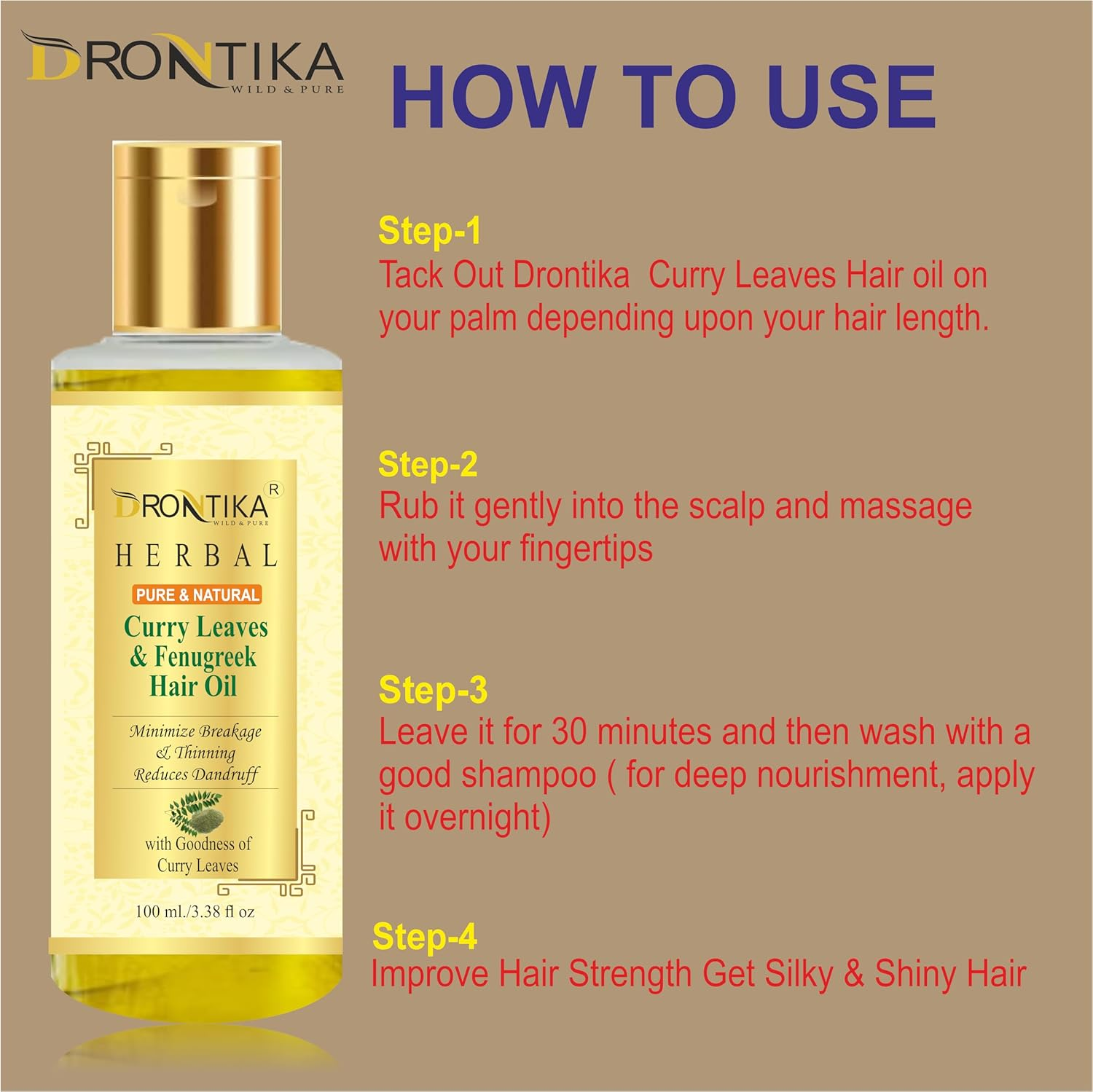 DRONTIKA
WILD & PURE

HOW TO USE

DRONTIKA R
WILD & PURE
HERBAL
PURE & NATURAL
Curry Leaves & Fenugreek Hair Oil
Minimize Breakage & Thinning Reduces Dandruff
with Goodness of Curry Leaves
100 ml./3.38 fl oz

Step-1
Tack Out Drontika Curry Leaves Hair oil on your palm depending upon your hair length.

Step-2
Rub it gently into the scalp and massage with your fingertips

Step-3
Leave it for 30 minutes and then wash with a good shampoo ( for deep nourishment, apply it overnight)

Step-4
Improve Hair Strength Get Silky & Shiny Hair