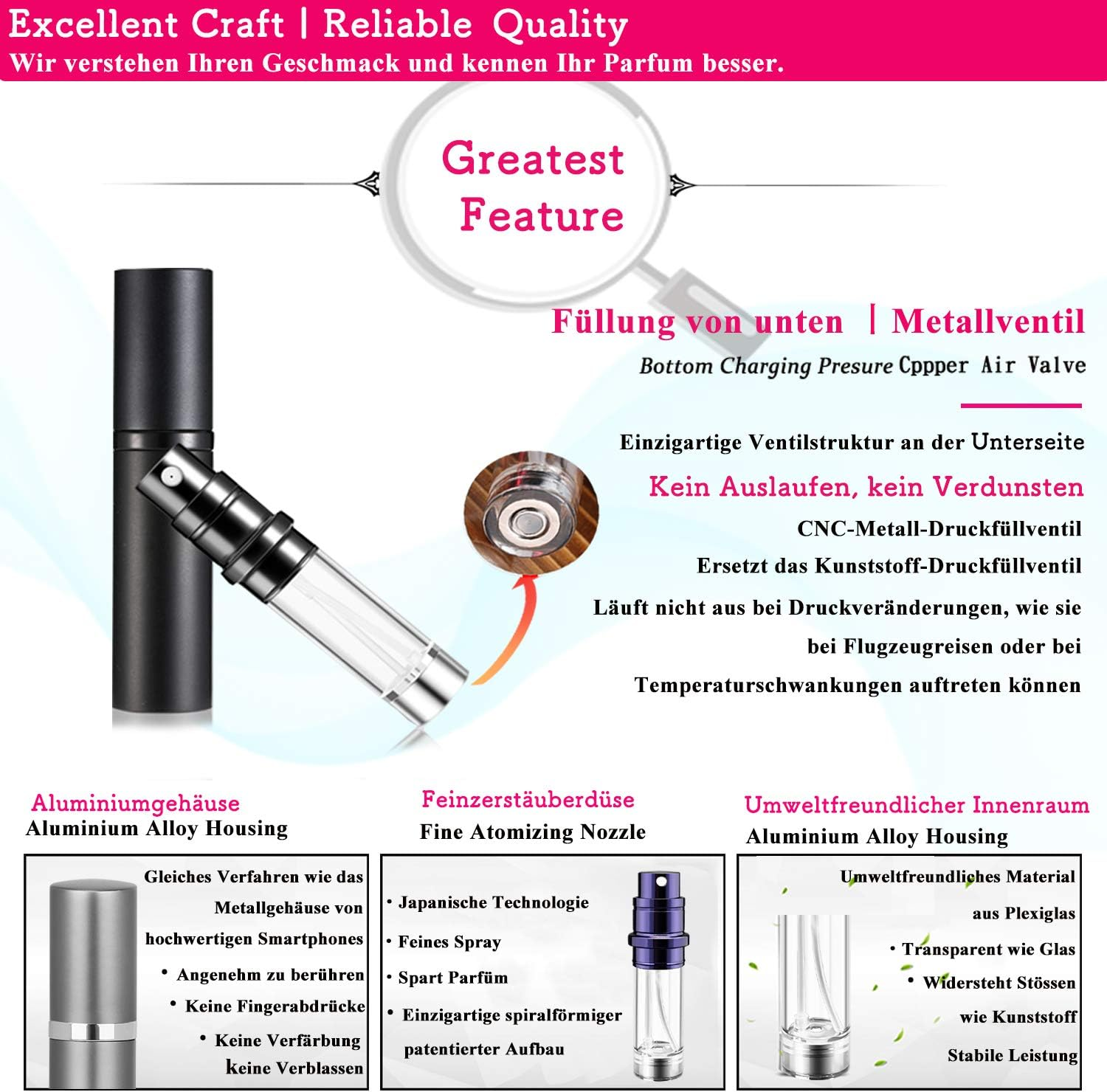 Excellent Craft | Reliable Quality
Wir verstehen Ihren Geschmack und kennen Ihr Parfum besser.

Greatest Feature

Füllung von unten | Metallventil
Bottom Charging Presure Cppper Air Valve

Einzigartige Ventilstruktur an der Unterseite
Kein Auslaufen, kein Verdunsten
CNC-Metall-Druckfüllventil
Ersetzt das Kunststoff-Druckfüllventil
Läuft nicht aus bei Druckveränderungen, wie sie bei Flugzeugreisen oder bei Temperaturschwankungen auftreten können

Aluminiumgehäuse
Aluminium Alloy Housing

Gleiches Verfahren wie das Metallgehäuse von hochwertigen Smartphones
• Angenehm zu berühren
• Keine Fingerabdrücke
• Keine Verfärbung keine Verblassen

Feinzerstäuberdüse
Fine Atomizing Nozzle

• Japanische Technologie
• Feines Spray
• Spart Parfüm
• Einzigartige spiralförmiger patentierter Aufbau

Umweltfreundlicher Innenraum
Aluminium Alloy Housing

Umweltfreundliches Material aus Plexiglas
• Transparent wie Glas
• Widersteht Stössen wie Kunststoff
Stabile Leistung