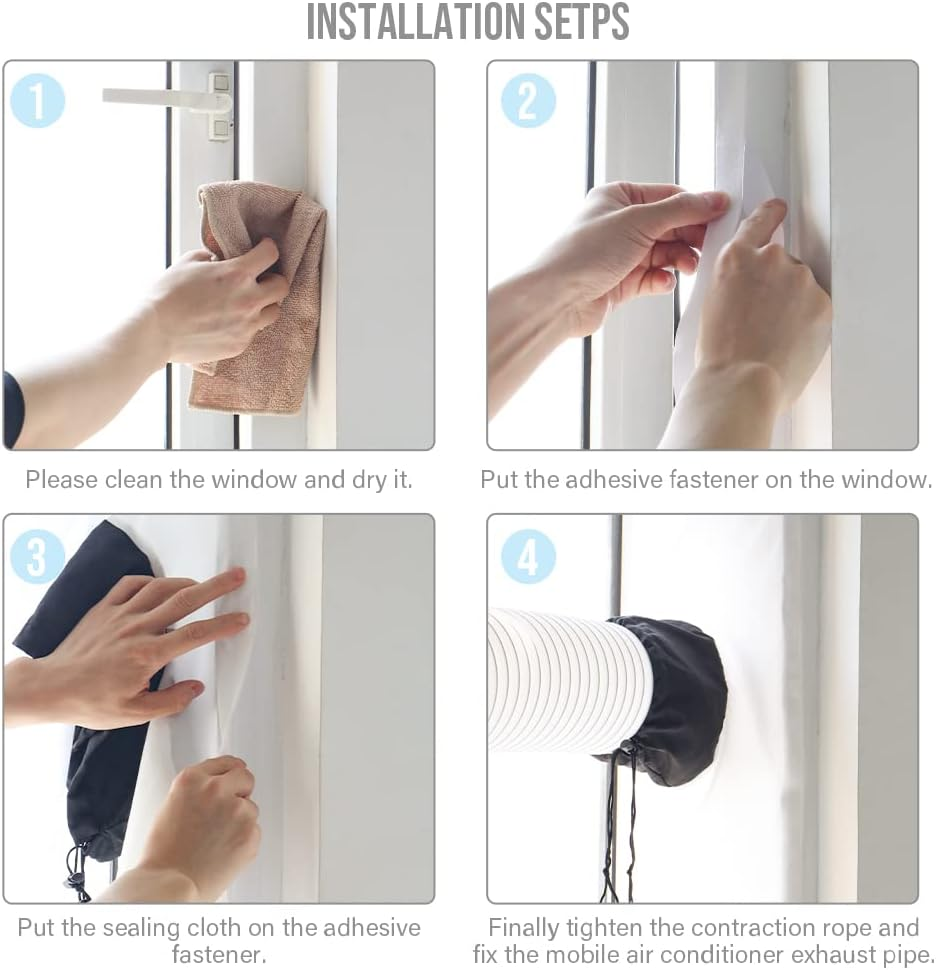 INSTALLATION SETPS

1

Please clean the window and dry it.

2

Put the adhesive fastener on the window.

3

Put the sealing cloth on the adhesive fastener.

4

Finally tighten the contraction rope and fix the mobile air conditioner exhaust pipe.