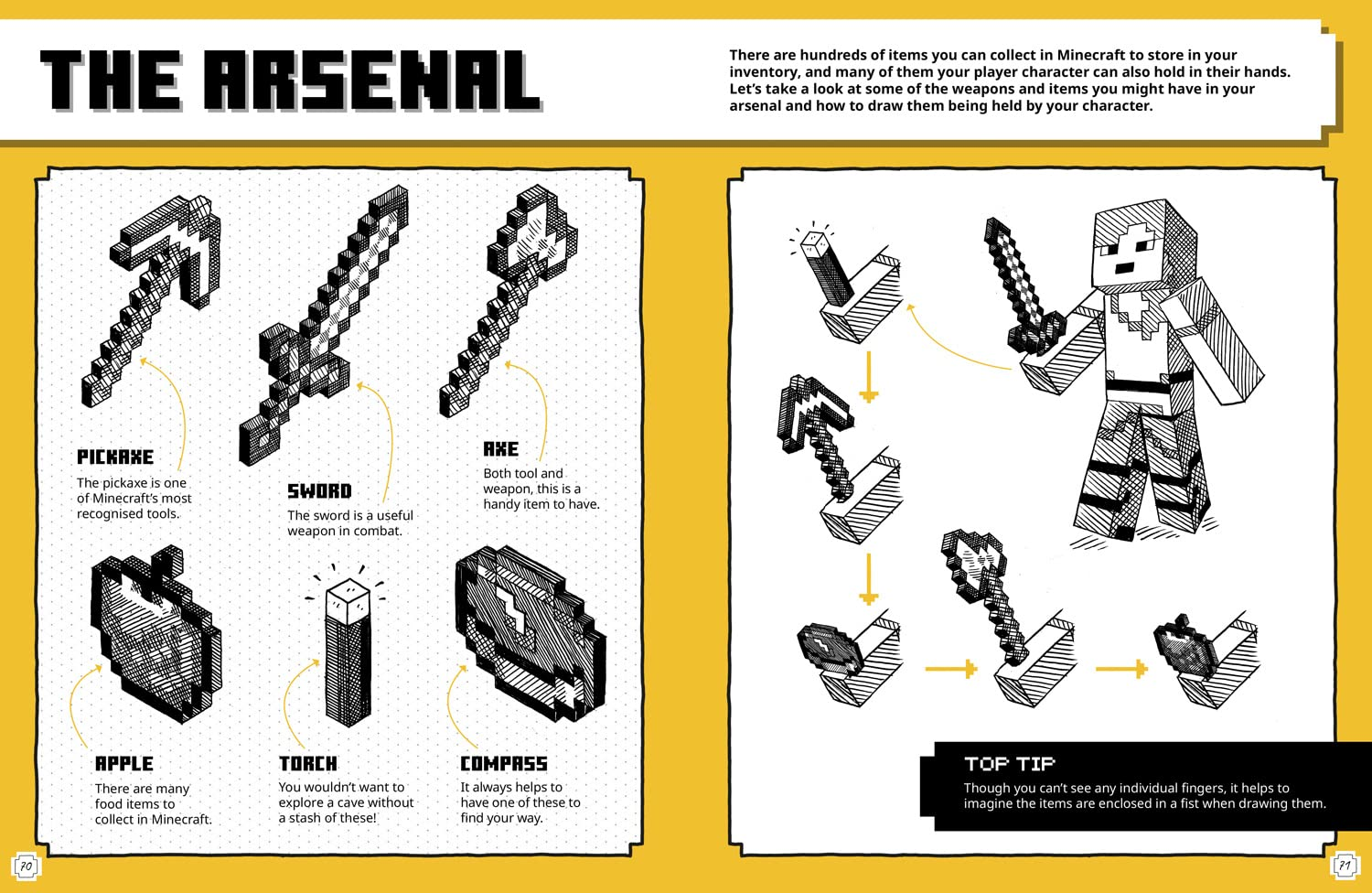 THE ARSENAL

There are hundreds of items you can collect in Minecraft to store in your inventory, and many of them your player character can also hold in their hands. Let's take a look at some of the weapons and items you might have in your arsenal and how to draw them being held by your character.

PICKAXE
The pickaxe is one of Minecraft's most recognised tools.

SWORD
The sword is a useful weapon in combat.

AXE
Both tool and weapon, this is a handy item to have.

APPLE
There are many food items to collect in Minecraft.

TORCH
You wouldn't want to explore a cave without a stash of these!

COMPASS
It always helps to have one of these to find your way.

TOP TIP
Though you can't see any individual fingers, it helps to imagine the items are enclosed in a fist when drawing them.

70

71