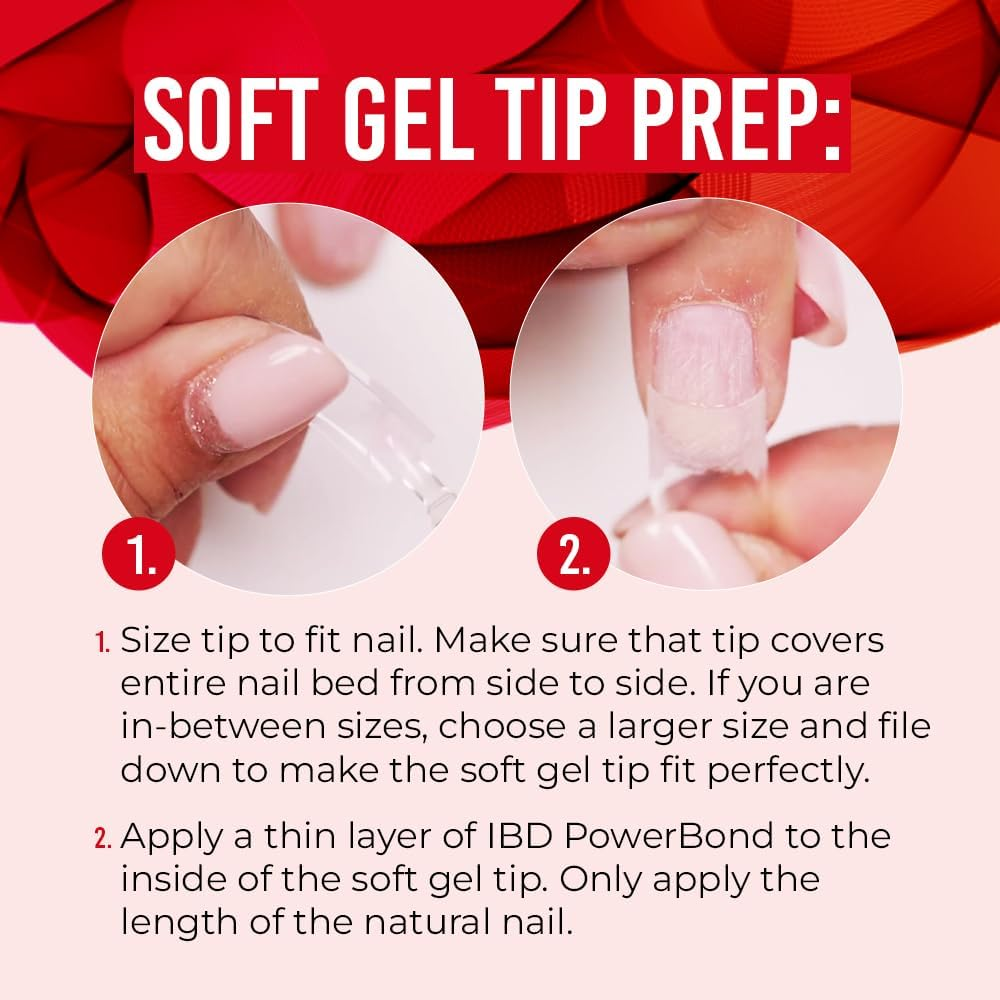 SOFT GEL TIP PREP:

1.

2.

1. Size tip to fit nail. Make sure that tip covers entire nail bed from side to side. If you are in-between sizes, choose a larger size and file down to make the soft gel tip fit perfectly.

2. Apply a thin layer of IBD PowerBond to the inside of the soft gel tip. Only apply the length of the natural nail.