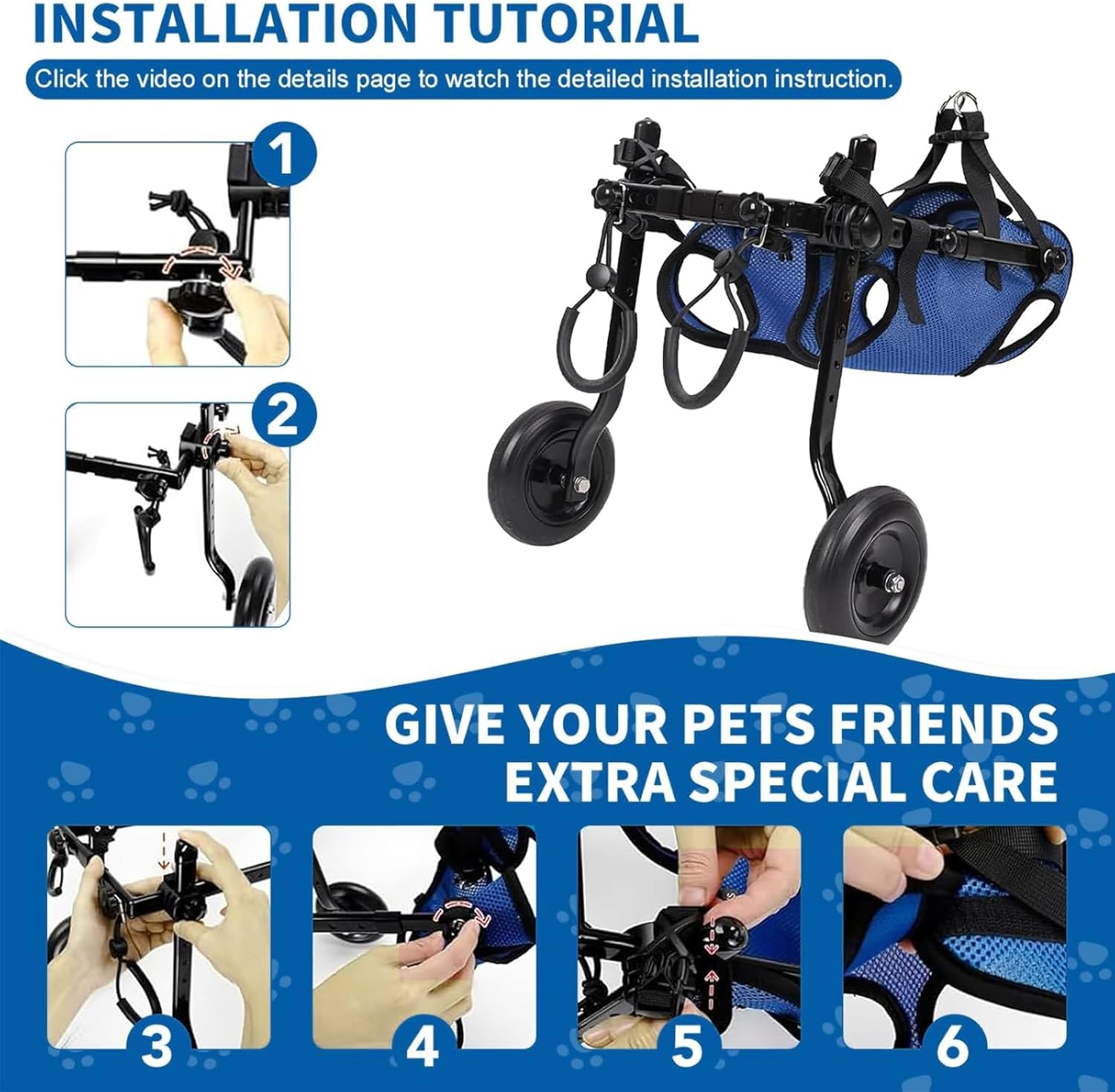 INSTALLATION TUTORIAL

Click the video on the details page to watch the detailed installation instruction.

1

2

GIVE YOUR PETS FRIENDS EXTRA SPECIAL CARE

3

4

5

6