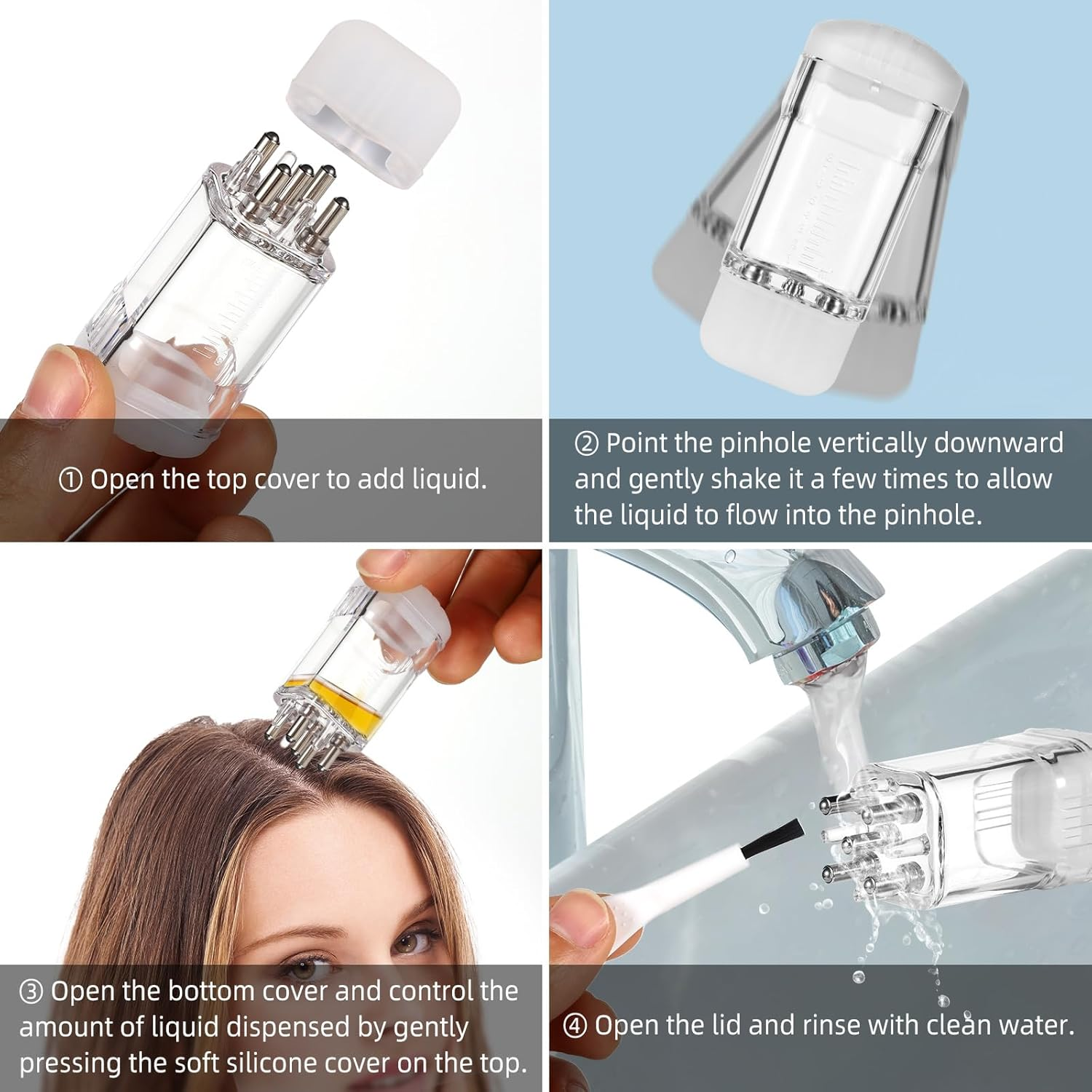 ① Open the top cover to add liquid.

② Point the pinhole vertically downward and gently shake it a few times to allow the liquid to flow into the pinhole.

③ Open the bottom cover and control the amount of liquid dispensed by gently pressing the soft silicone cover on the top.

④ Open the lid and rinse with clean water.