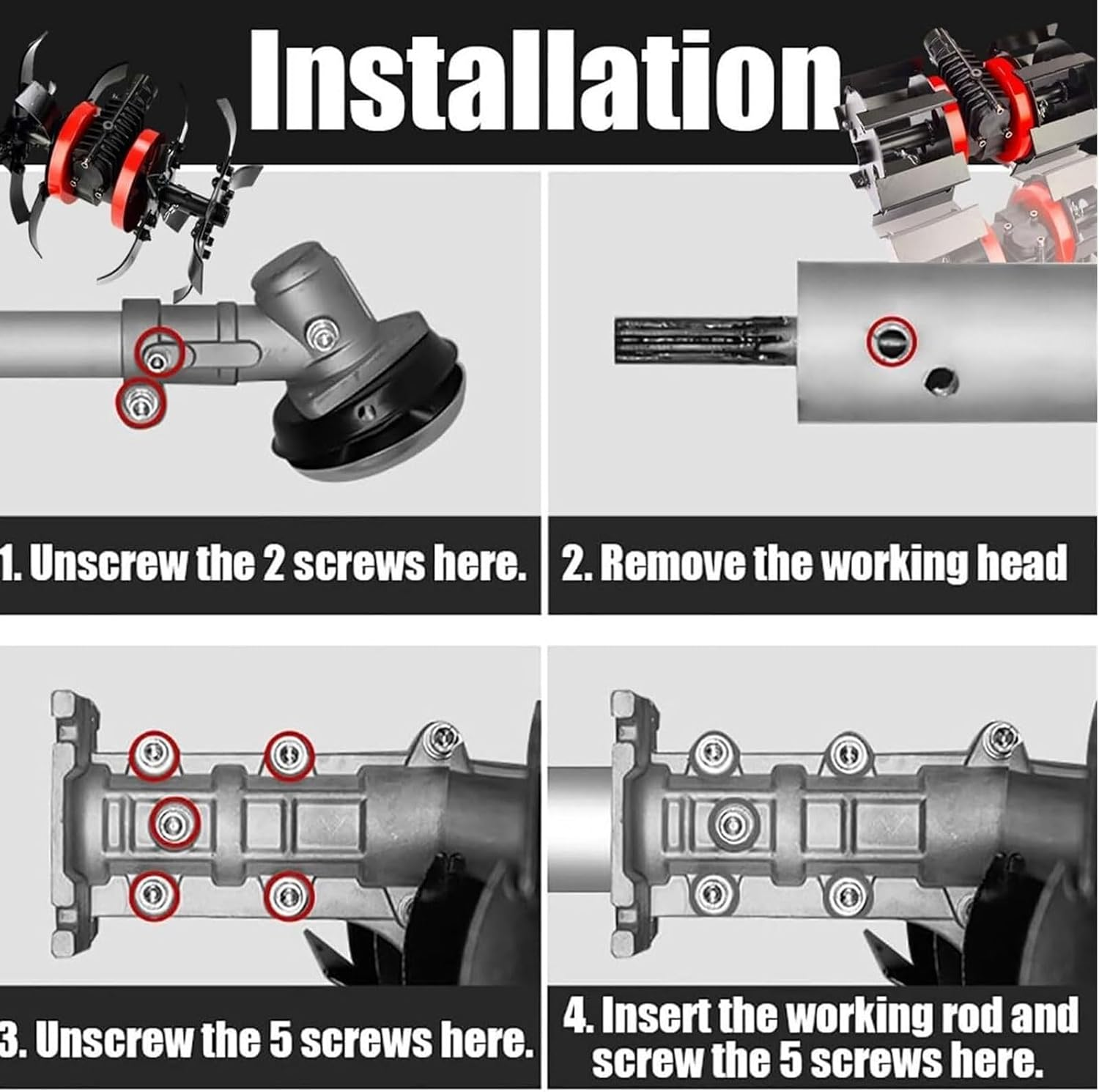 Installation

1. Unscrew the 2 screws here.

2. Remove the working head

3. Unscrew the 5 screws here.

4. Insert the working rod and screw the 5 screws here.