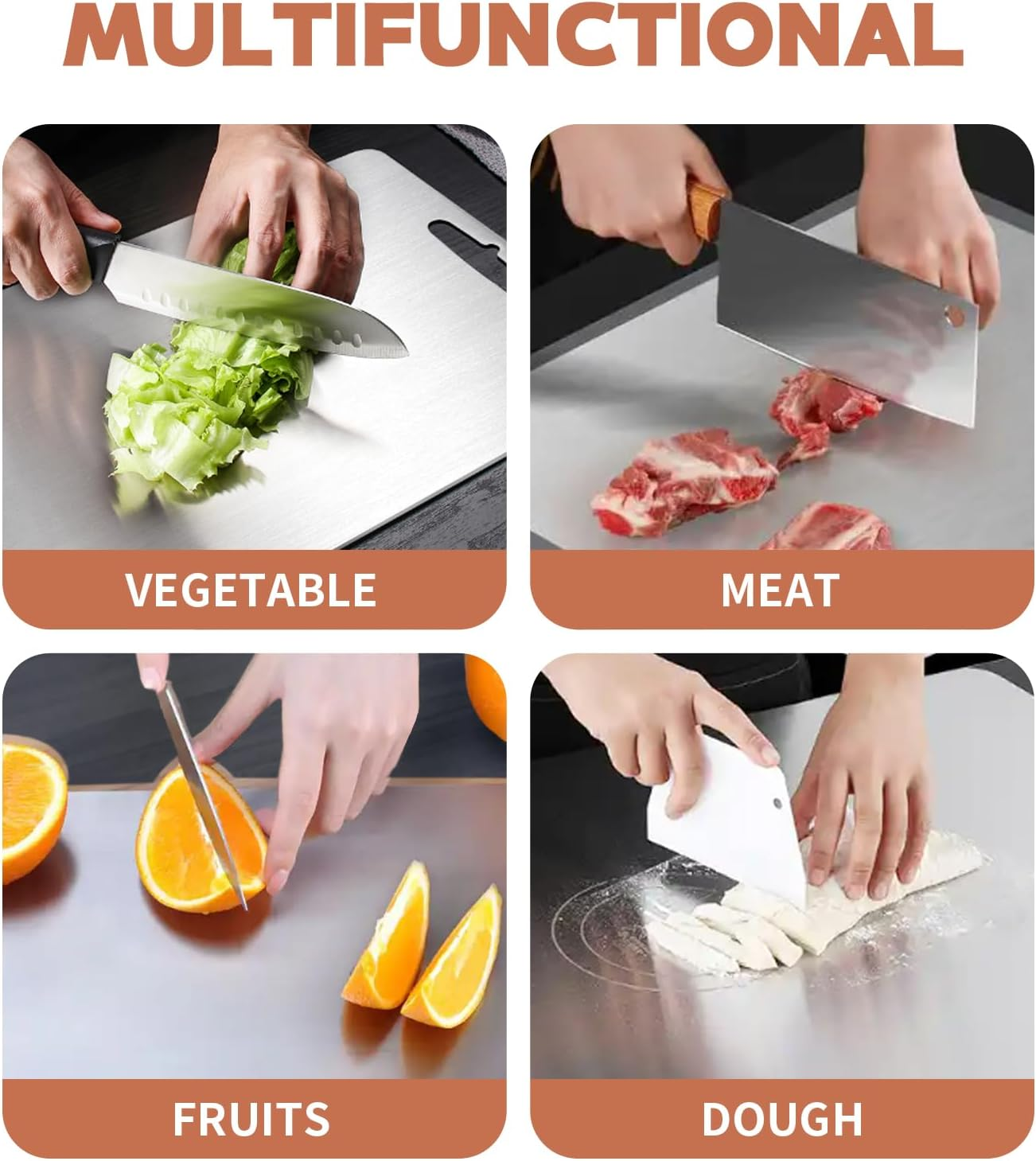 MULTIFUNCTIONAL

VEGETABLE

MEAT

FRUITS

DOUGH