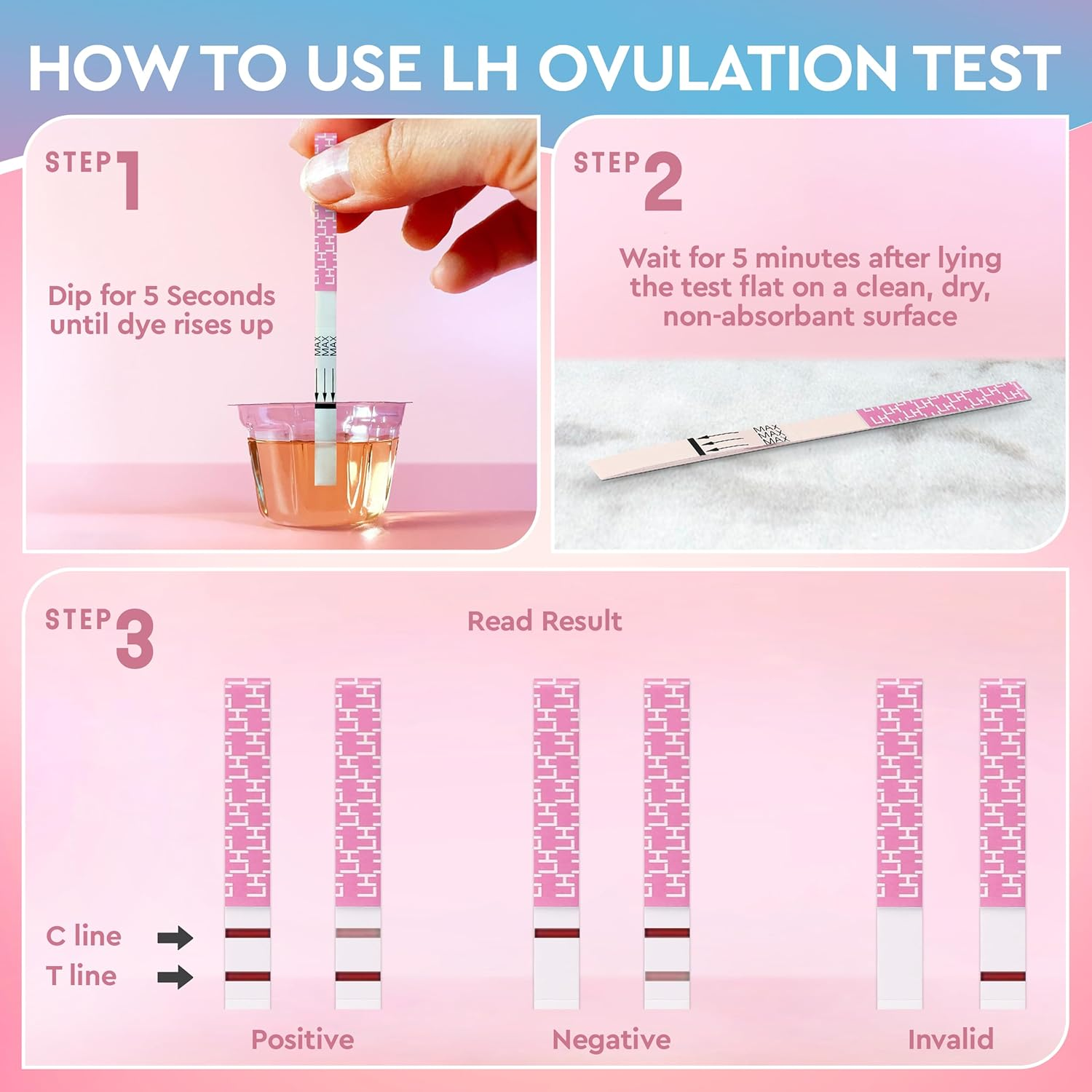 HOW TO USE LH OVULATION TEST

STEP 1

Dip for 5 Seconds until dye rises up

MAX MAX MAX

STEP 2

Wait for 5 minutes after lying the test flat on a clean, dry, non-absorbant surface

MAX MAX MAX

STEP 3

Read Result

C line

T line

Positive

Negative

Invalid