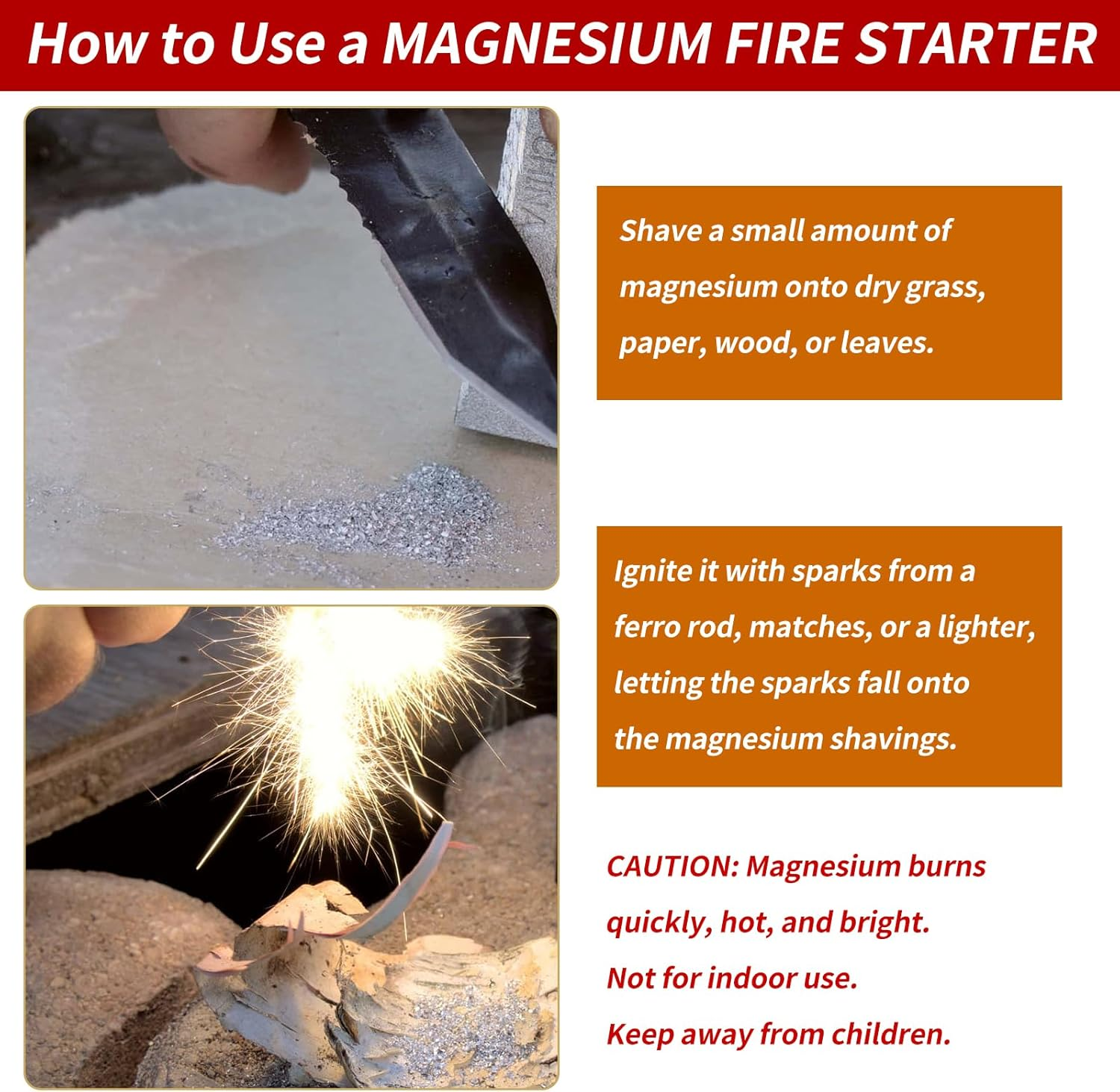 How to Use a MAGNESIUM FIRE STARTER

Shave a small amount of magnesium onto dry grass, paper, wood, or leaves.

Ignite it with sparks from a ferro rod, matches, or a lighter, letting the sparks fall onto the magnesium shavings.

CAUTION: Magnesium burns quickly, hot, and bright.
Not for indoor use.
Keep away from children.