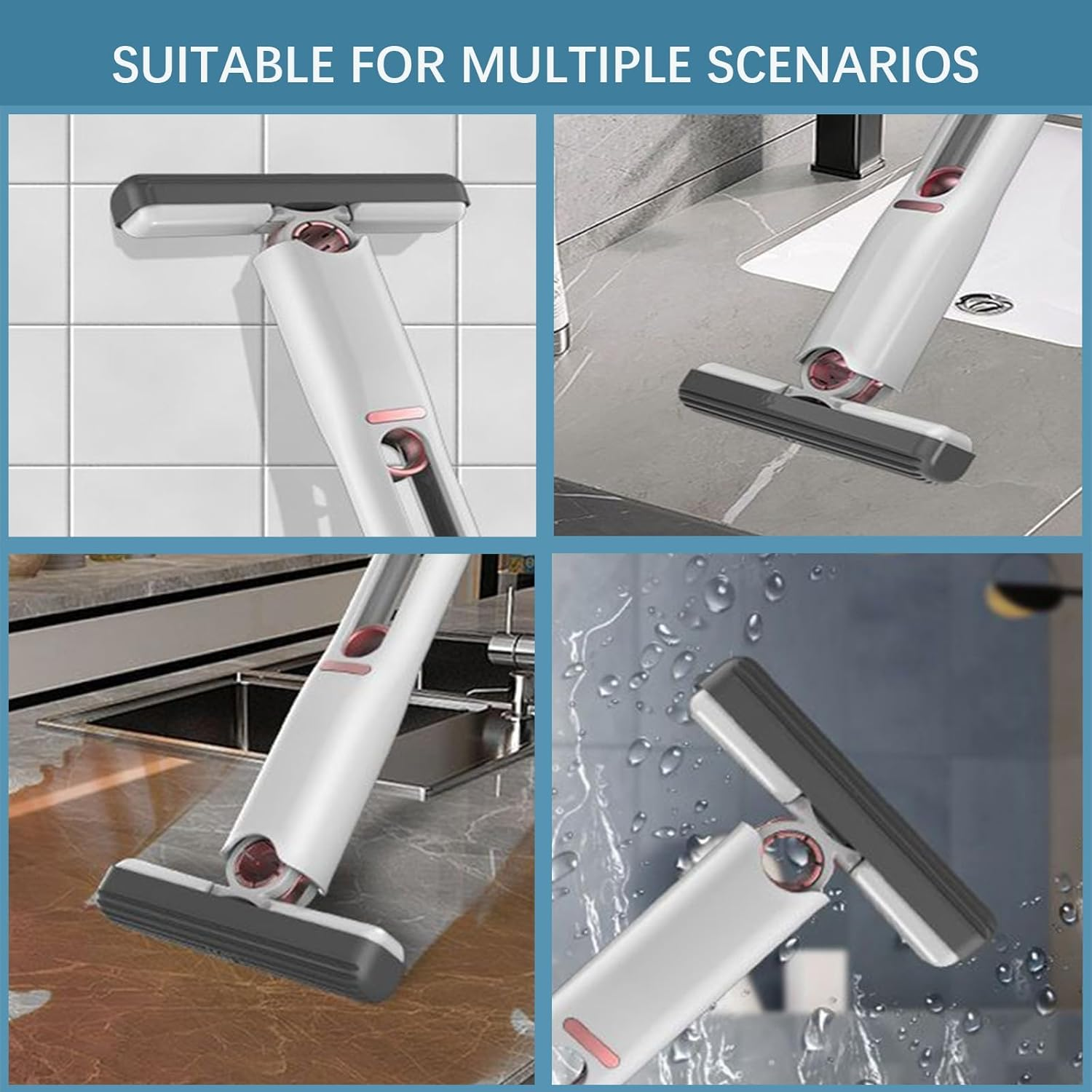 SUITABLE FOR MULTIPLE SCENARIOS