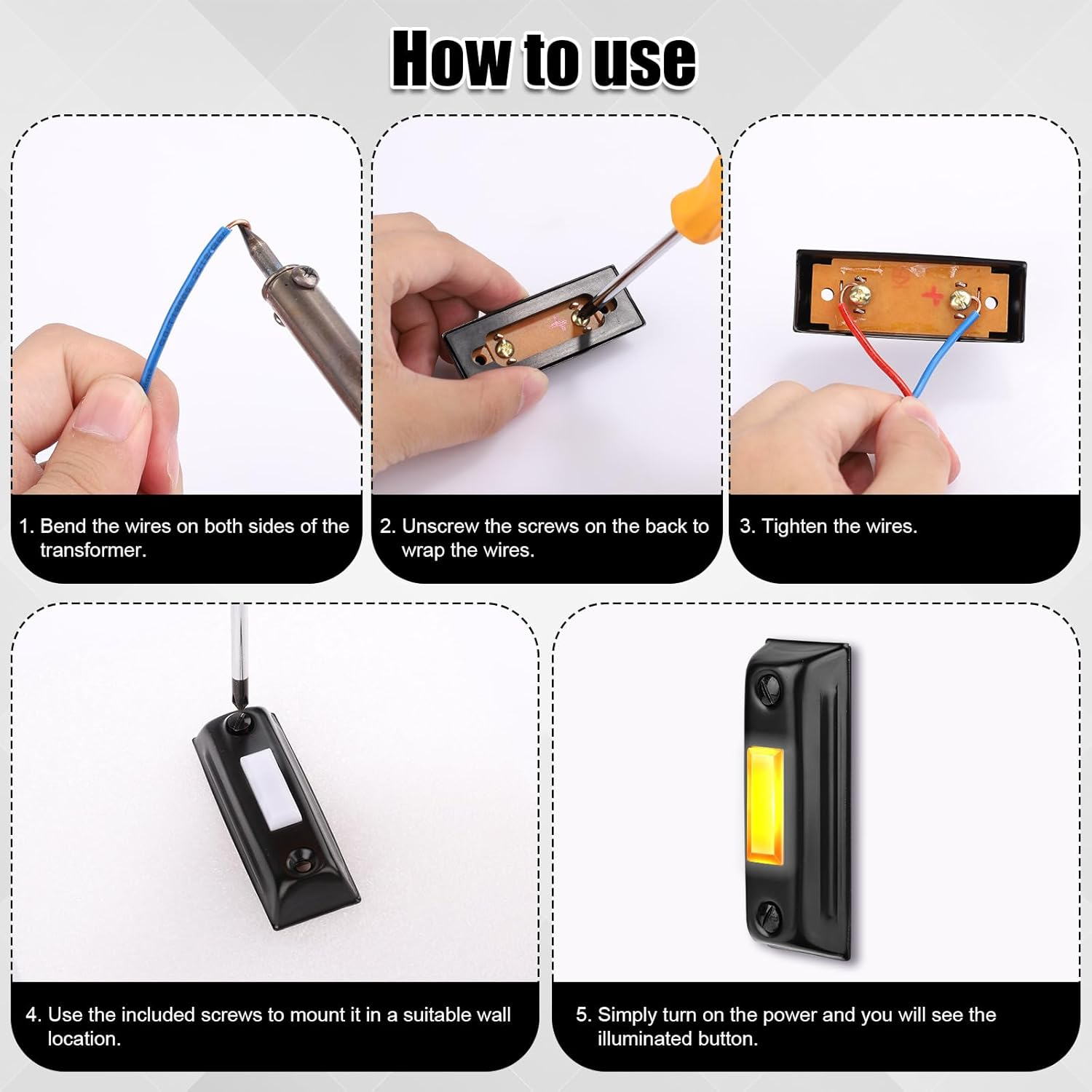 How to use

1. Bend the wires on both sides of the transformer.

2. Unscrew the screws on the back to wrap the wires.

3. Tighten the wires.

4. Use the included screws to mount it in a suitable wall location.

5. Simply turn on the power and you will see the illuminated button.