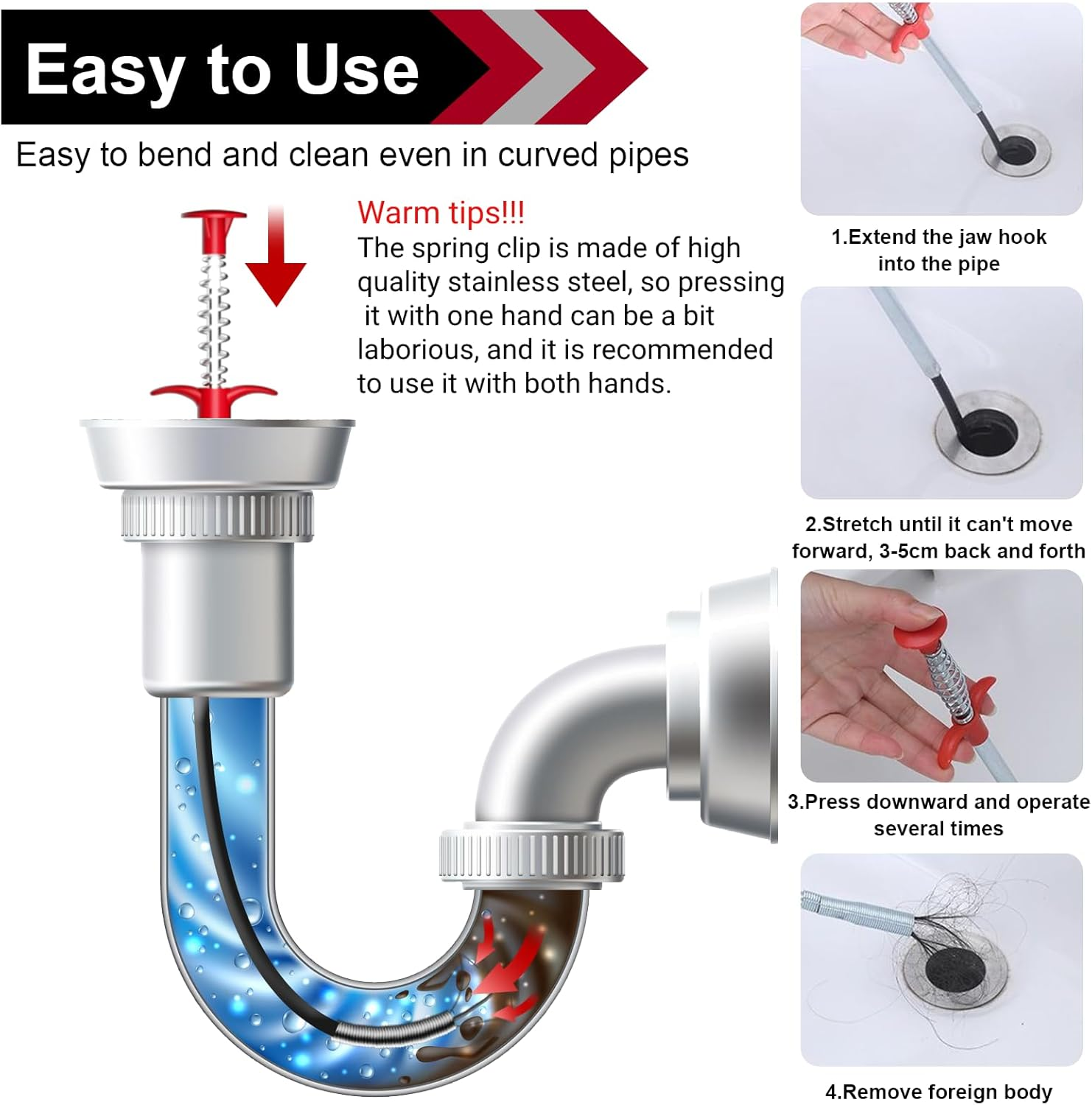 Easy to Use

Easy to bend and clean even in curved pipes

Warm tips!!!
The spring clip is made of high quality stainless steel, so pressing it with one hand can be a bit laborious, and it is recommended to use it with both hands.

1.Extend the jaw hook into the pipe

2.Stretch until it can't move forward, 3-5cm back and forth

3.Press downward and operate several times

4.Remove foreign body