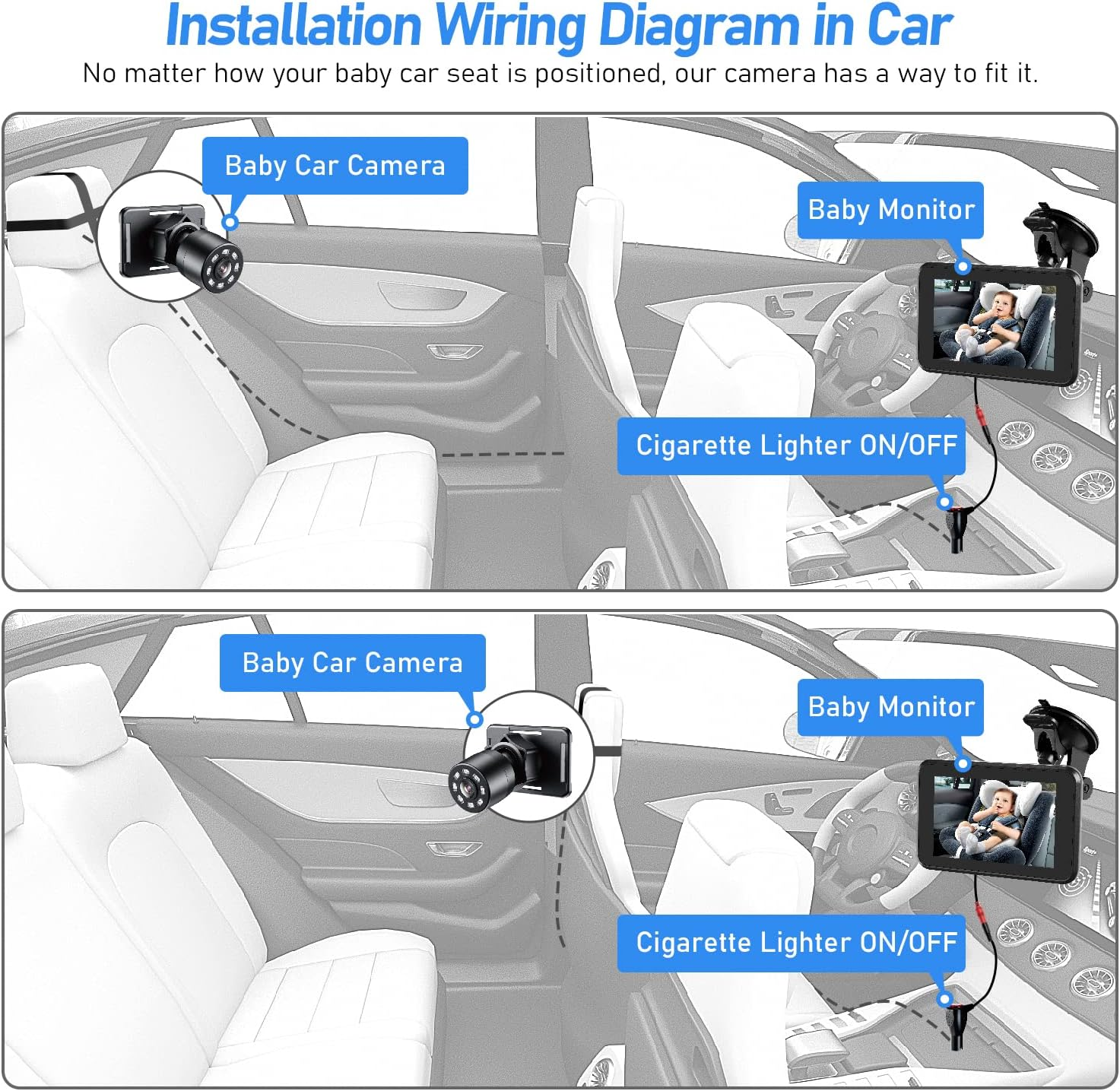 Installation Wiring Diagram in Car
No matter how your baby car seat is positioned, our camera has a way to fit it.

Baby Car Camera

Baby Monitor

Cigarette Lighter ON/OFF

Baby Car Camera

Baby Monitor

Cigarette Lighter ON/OFF